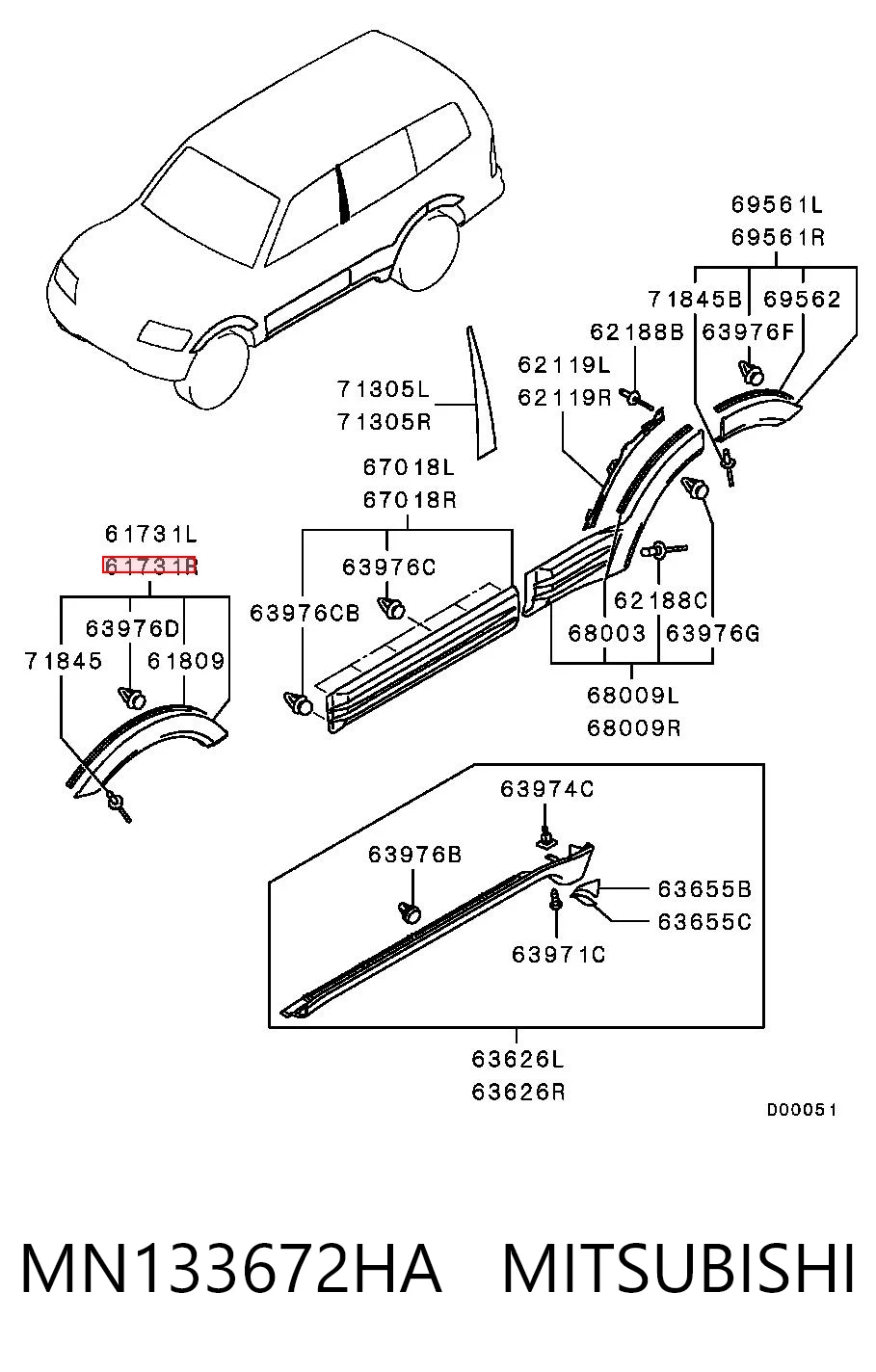 69561L
69561R
71845B
69562
62188B
63976F
62119L
62119R
71305L
71305R
67018L
67018R
61731L
61731R
63976C
63976CB
63976D
71845
61809
62188C
68003
63976G
68009L
68009R
63974C
63976B
63655B
63655C
63971C
63626L
63626R
D00051
MN133672HA MITSUBISHI