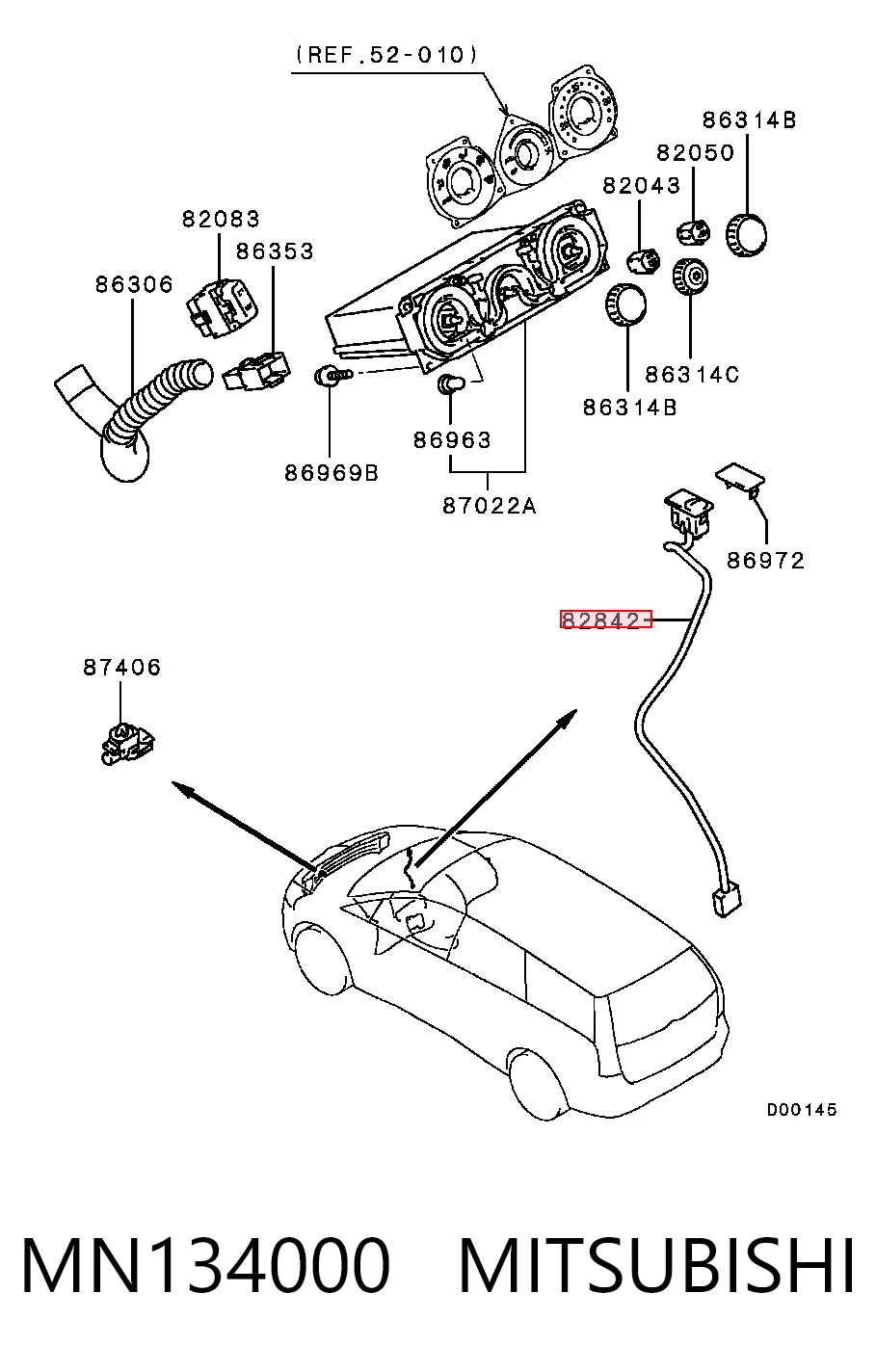 (REF.52-010)

86314B

82050

82043

82083

86353

86306

86314C

86314B

86963

86969B

87022A

86972

82842

87406

D00145

MN134000 MITSUBISHI