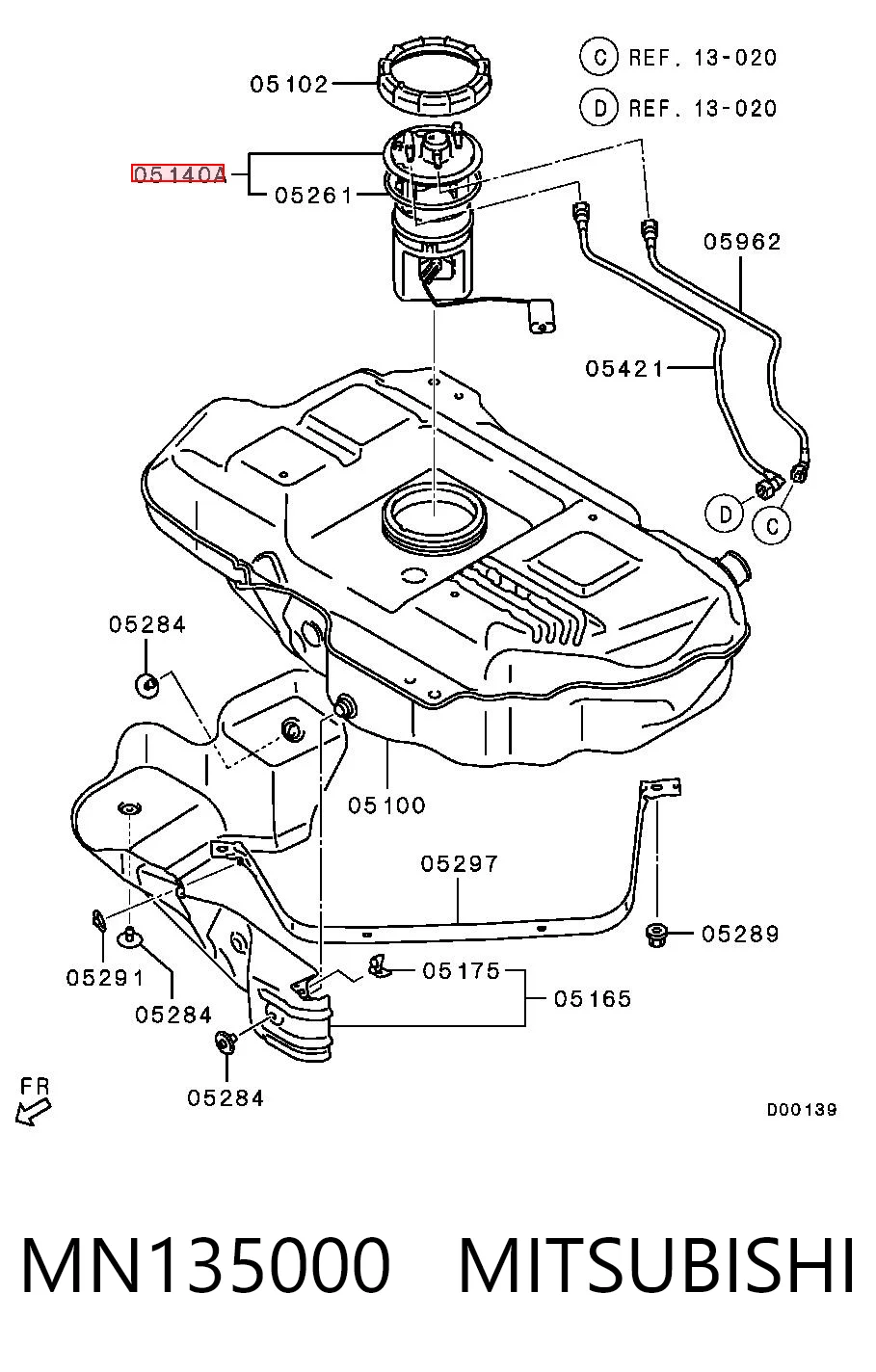 C REF. 13-020
D REF. 13-020
05102
05140A
05261
05962
05421
D
C
05284
05100
05297
05289
05291
05284
05175
05165
05284
FR
D00139

MN135000 MITSUBISHI