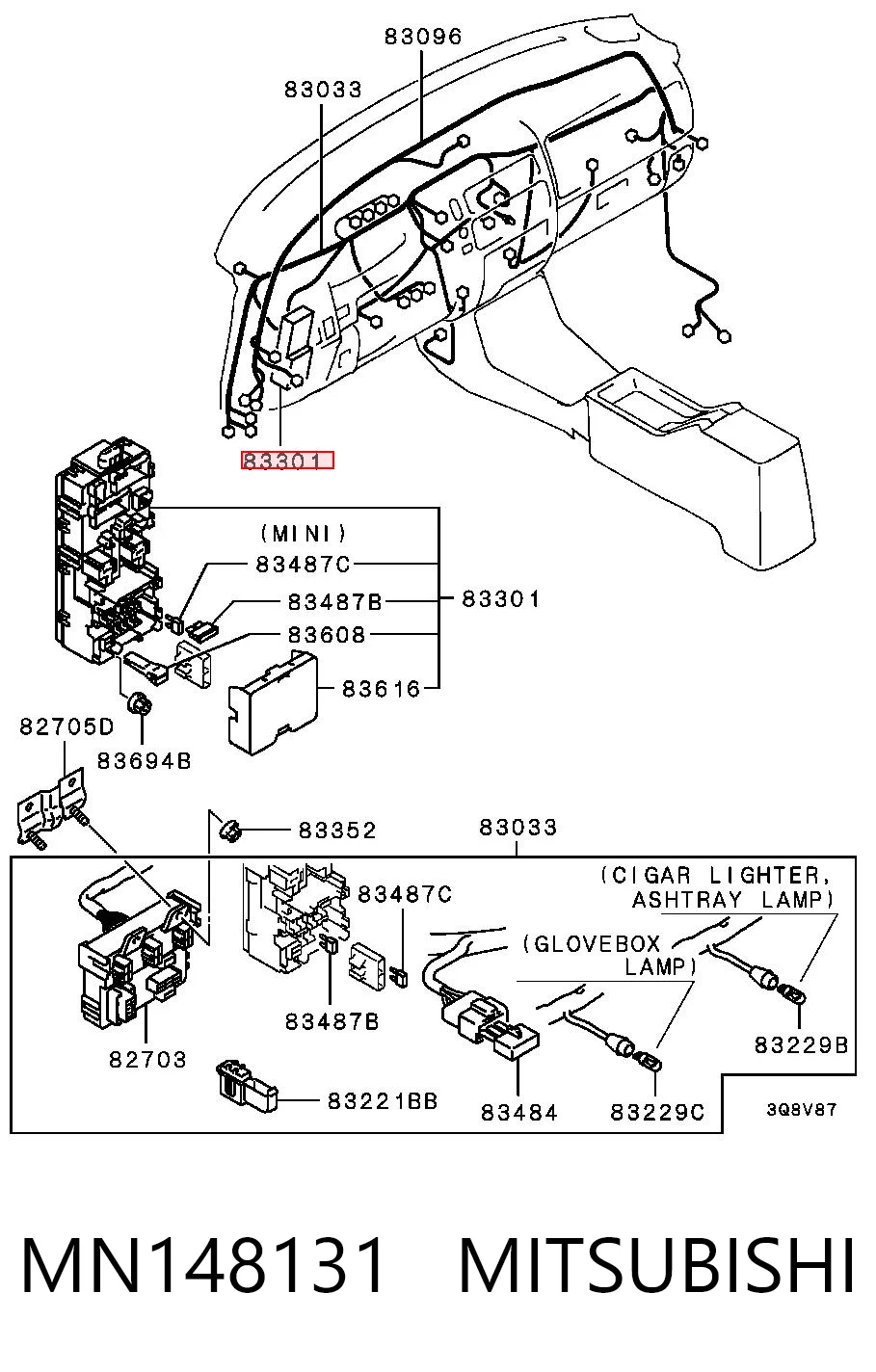 83096
83033
83301
(MINI)
83487C
83487B
83301
83608
83616
82705D
83694B
83352
83033
(CIGAR LIGHTER, ASHTRAY LAMP)
83487C
(GLOVEBOX LAMP)
83487B
82703
83229B
83221BB
83484
83229C
3Q8V87

MN148131 MITSUBISHI