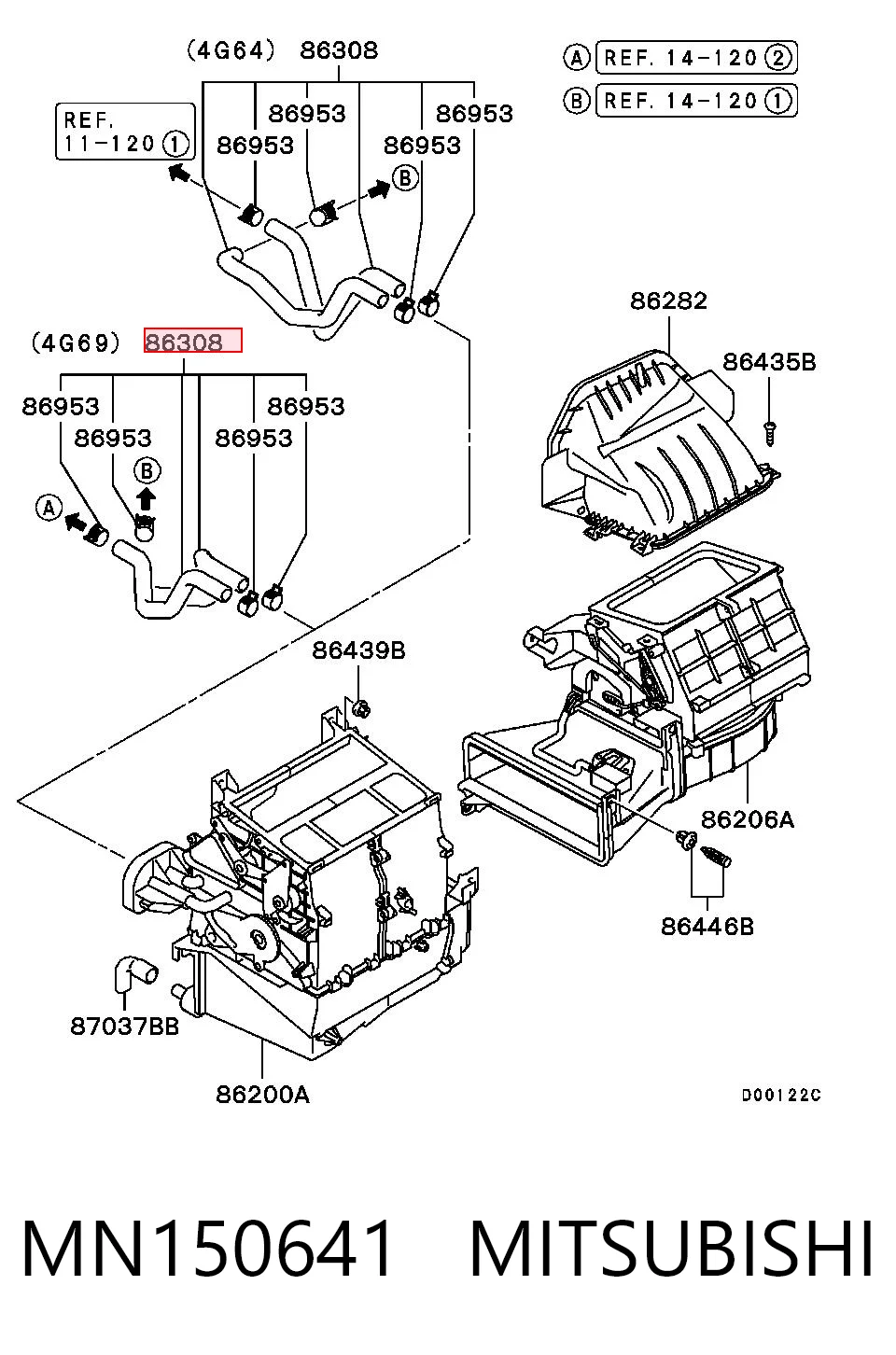 (4G64) 86308

A REF. 14-120 2
B REF. 14-120 1

REF. 11-120 1

86953
86953
86953
86953

B

(4G69) 86308

86953
86953
86953
86953

B
A

86282
86435B

86439B

86206A

86446B

87037BB

86200A

D00122C

MN150641 MITSUBISHI