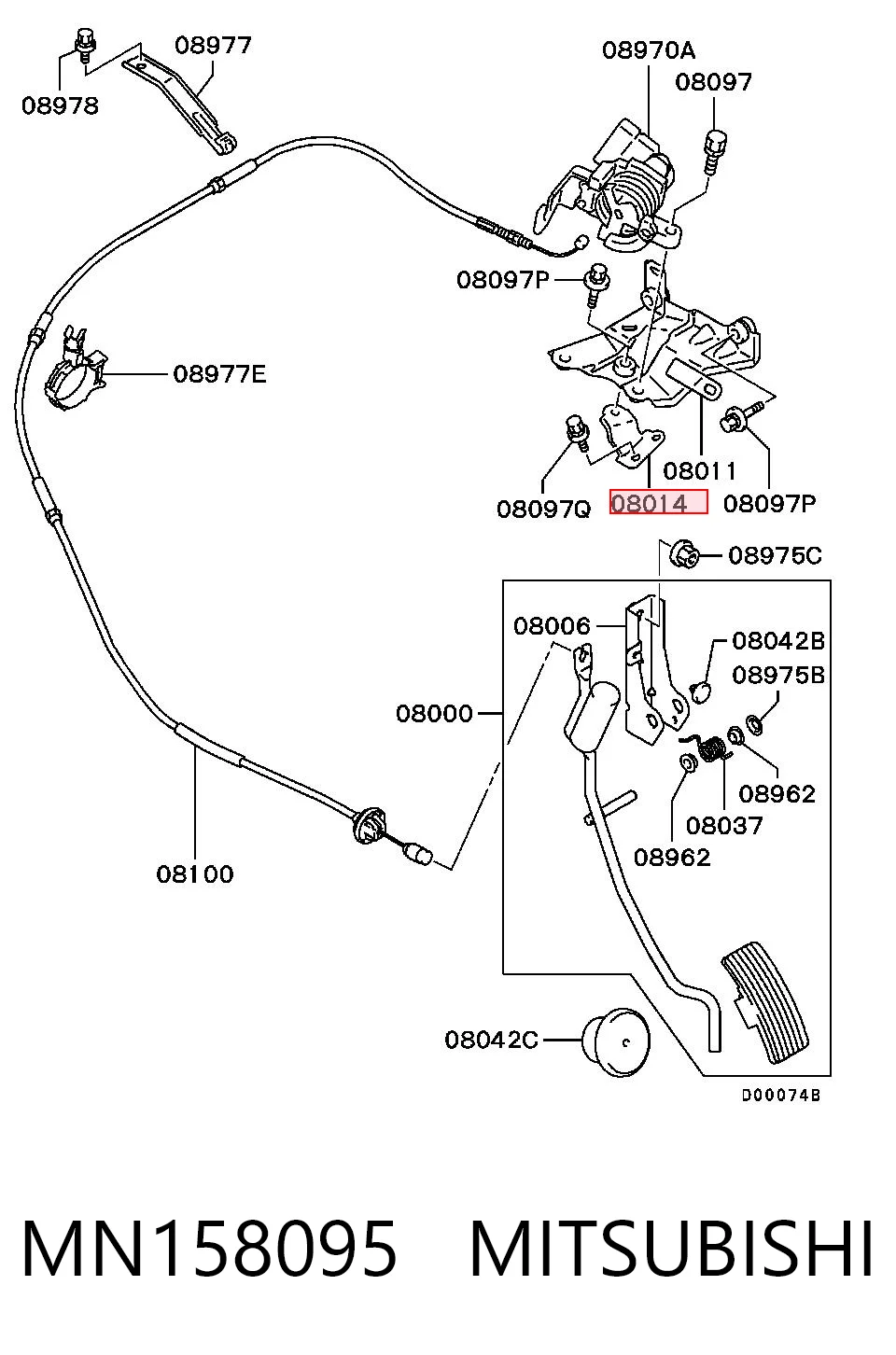 08977
08978
08970A
08097
08097P
08977E
08011
08097Q
08014
08097P
08975C
08006
08042B
08975B
08000
08962
08037
08962
08100
08042C
D00074B

MN158095 MITSUBISHI