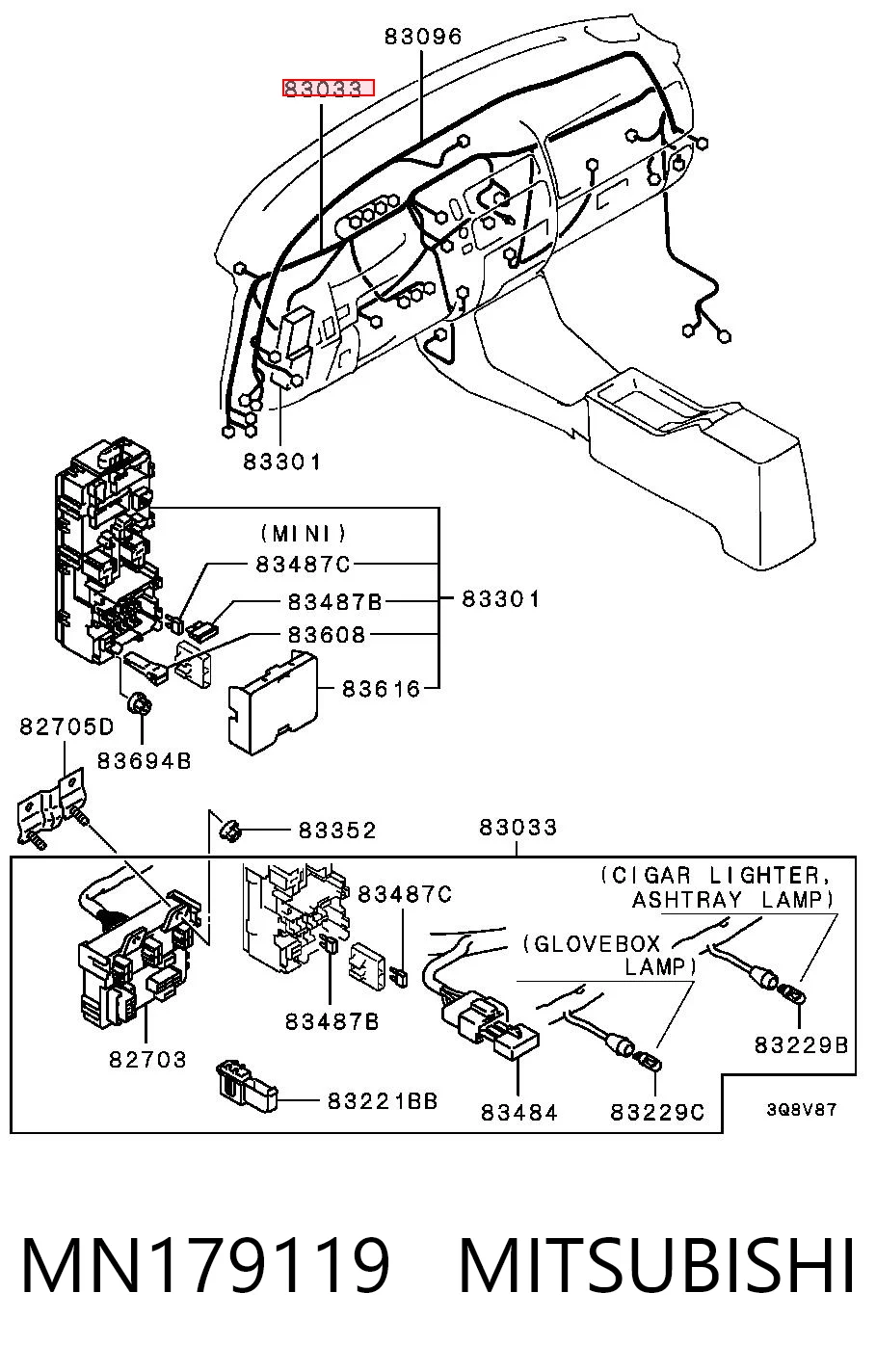 83096
83033
83301
(MINI)
83487C
83487B
83301
83608
83616
82705D
83694B
83352
83033
(CIGAR LIGHTER, ASHTRAY LAMP)
83487C
(GLOVEBOX LAMP)
83487B
82703
83229B
83221BB
83484
83229C
3Q8V87

MN179119 MITSUBISHI