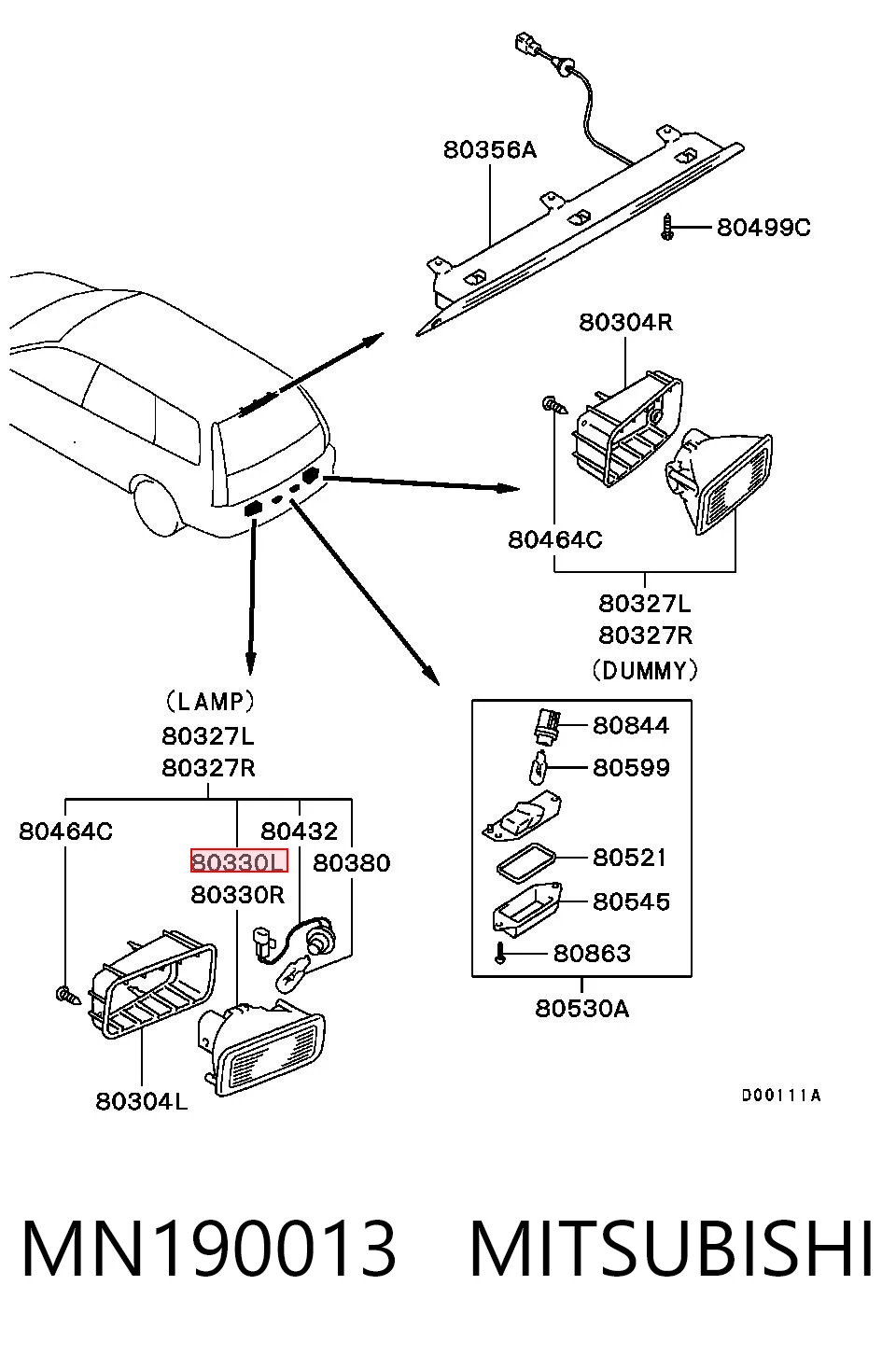 80356A

80499C

80304R

80464C

80327L
80327R
(DUMMY)

(LAMP)
80327L
80327R

80464C

80432

80330L

80380

80330R

80304L

80844

80599

80521

80545

80863

80530A

D00111A

MN190013 MITSUBISHI