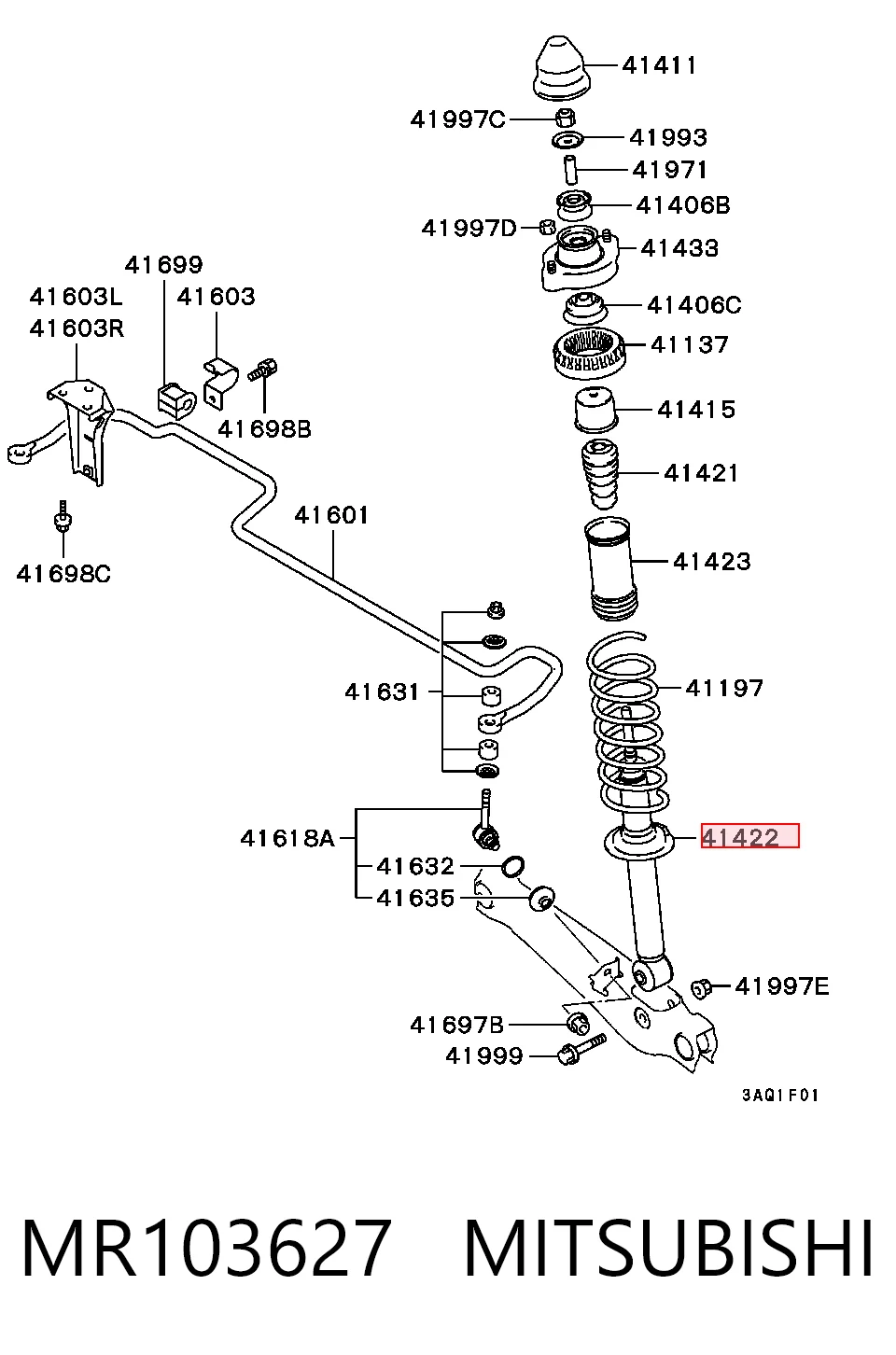 41411
41997C
41993
41971
41406B
41997D
41433
41699
41603L
41603R
41603
41406C
41137
41698B
41415
41421
41601
41698C
41423
41631
41197
41618A
41422
41632
41635
41997E
41697B
41999
3AQ1F01

MR103627 MITSUBISHI