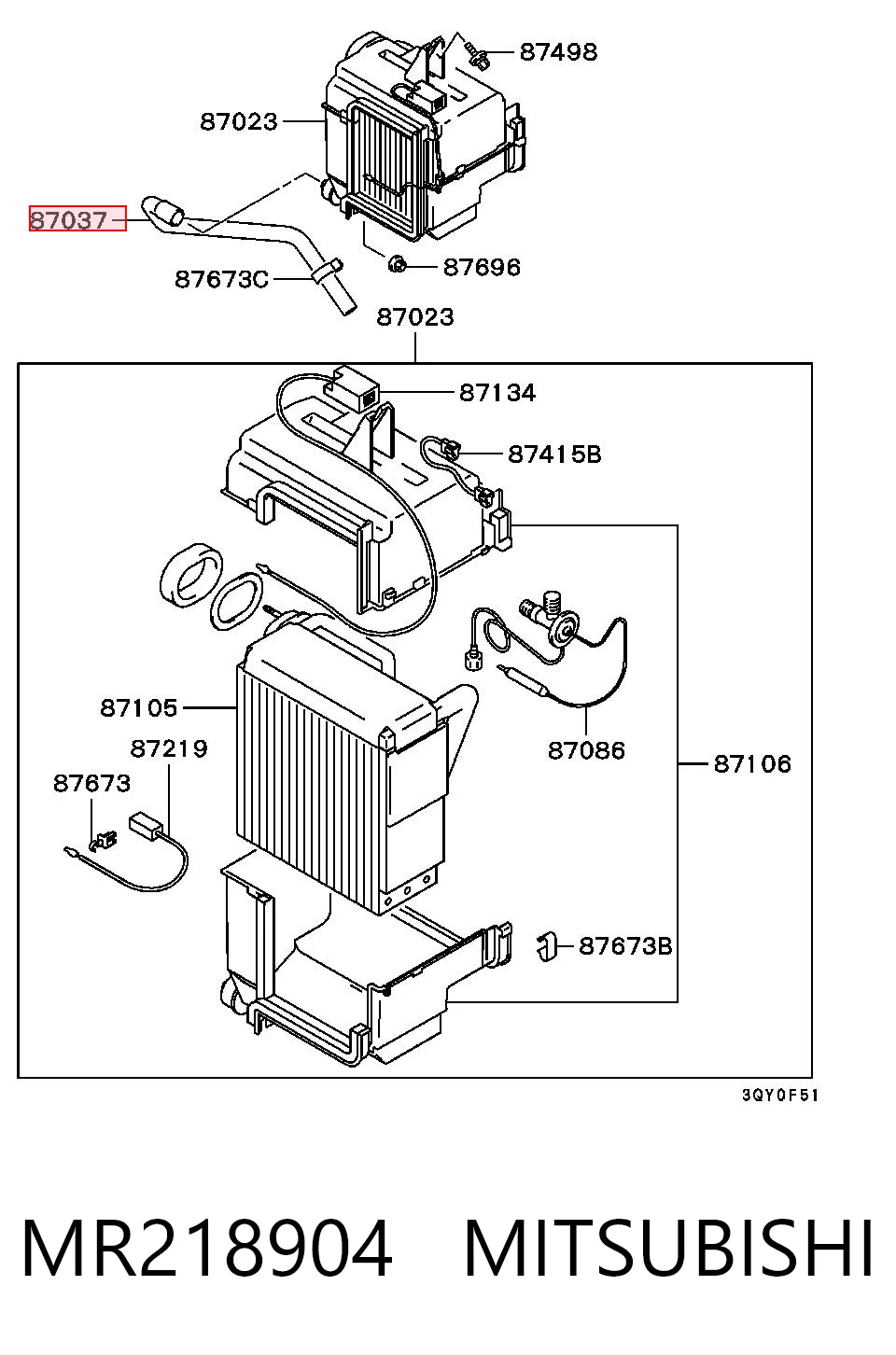 87498
87023
87037
87673C
87696
87023
87134
87415B
87105
87219
87673
87086
87106
87673B
3QY0F51

MR218904 MITSUBISHI