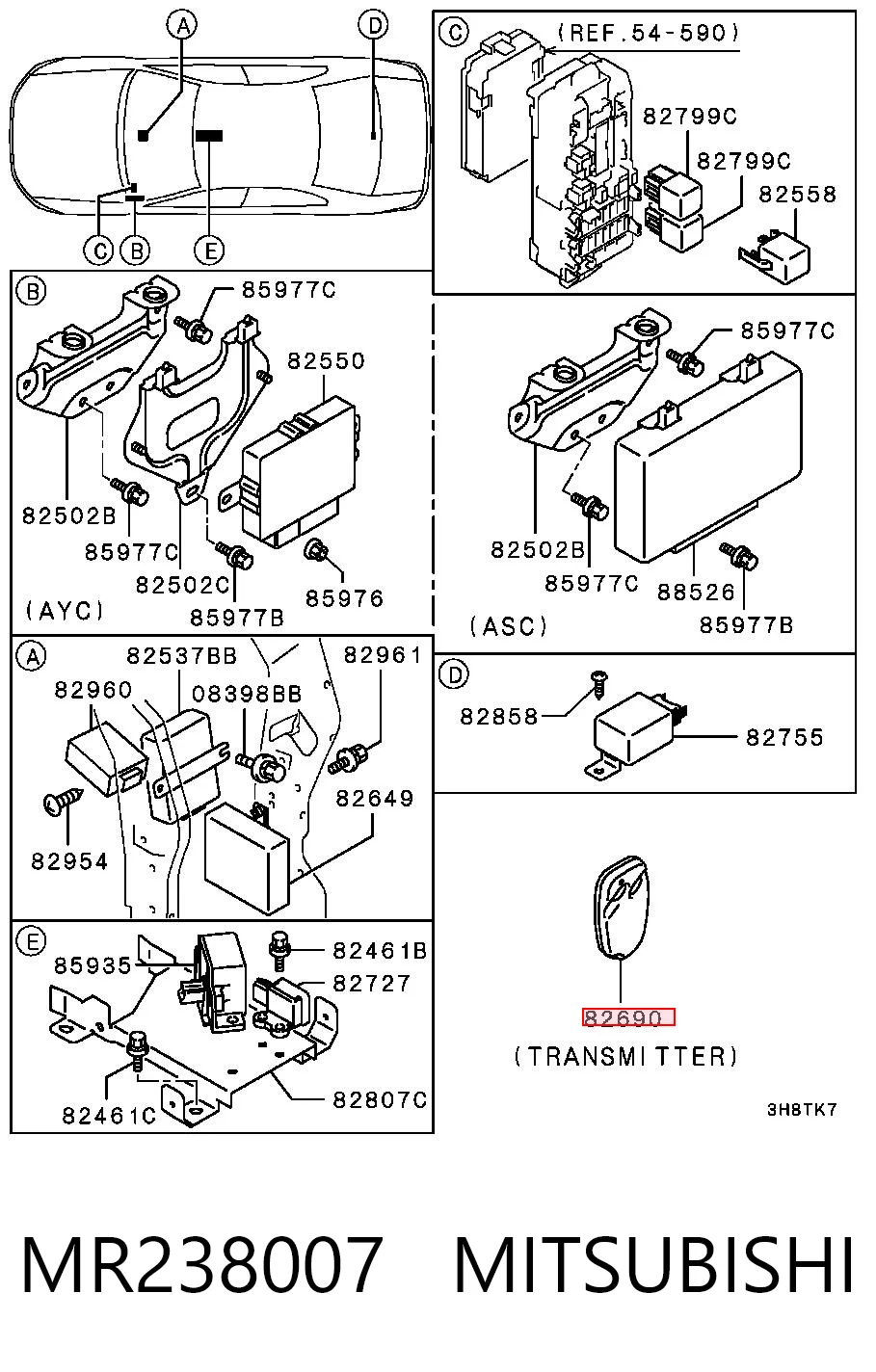 A
D
C
B
E

C
(REF.54-590)
82799C
82799C
82558

B
85977C
82550
82502B
85977C
82502C
85977B
85976
(AYC)

85977C
82502B
85977C
88526
85977B
(ASC)

A
82537BB
82961
82960
08398BB
82649
82954

D
82858
82755

E
85935
82461B
82727
82461C
82807C

82690
(TRANSMITTER)
3H8TK7

MR238007 MITSUBISHI