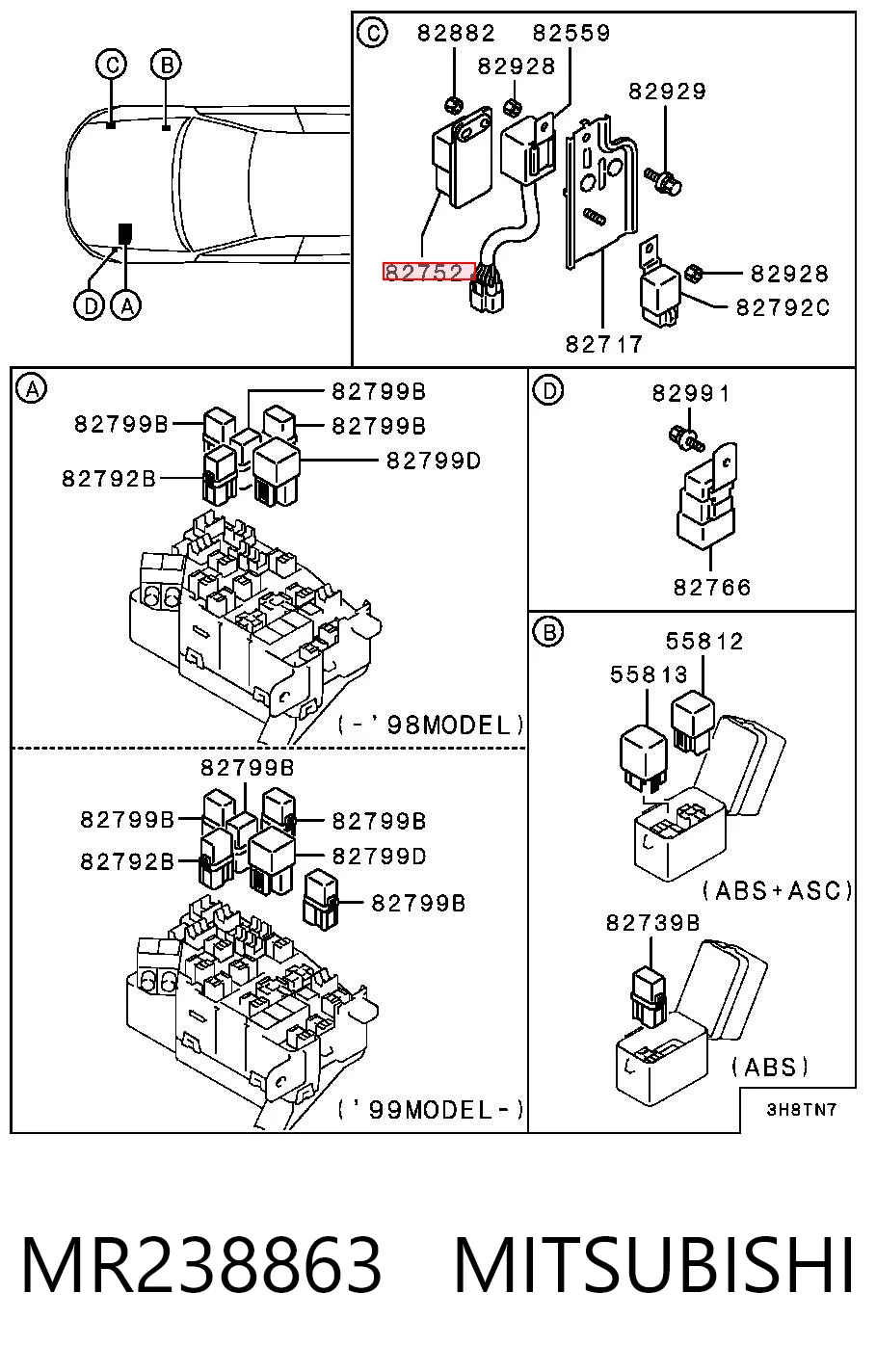 C
B
D
A

C
82882
82559
82928
82929
82752
82928
82792C
82717

A
82799B
82799B
82799B
82792B
82799D
(-'98MODEL)

82799B
82799B
82799B
82792B
82799D
82799B
('99MODEL-)

D
82991
82766

B
55812
55813
(ABS+ASC)
82739B
(ABS)

3H8TN7

MR238863 MITSUBISHI