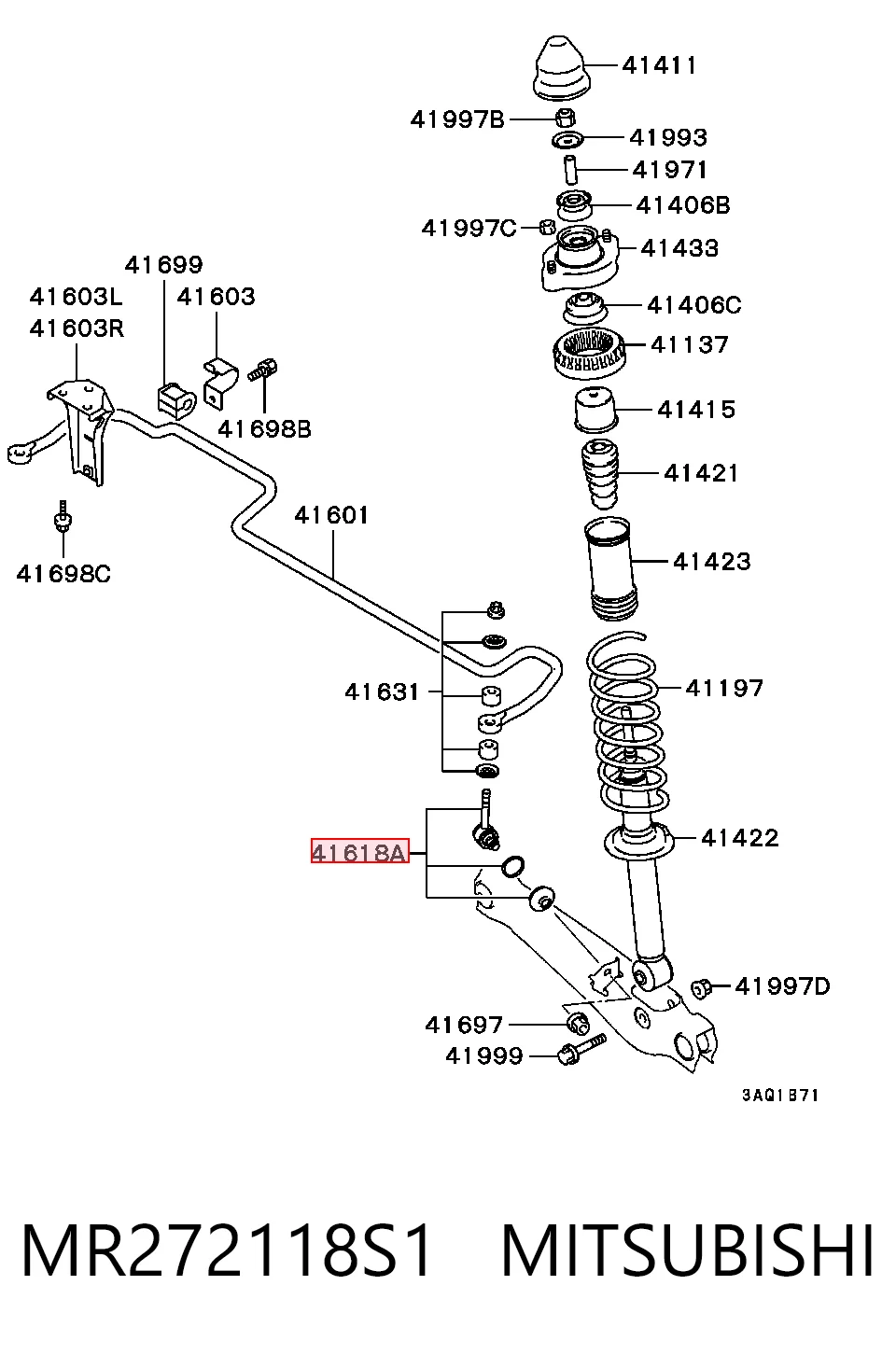 41411
41997B
41993
41971
41406B
41997C
41433
41699
41603L
41603R
41603
41406C
41137
41698B
41415
41421
41601
41698C
41423
41631
41197
41618A
41422
41997D
41697
41999
3AQ1B71

MR272118S1 MITSUBISHI