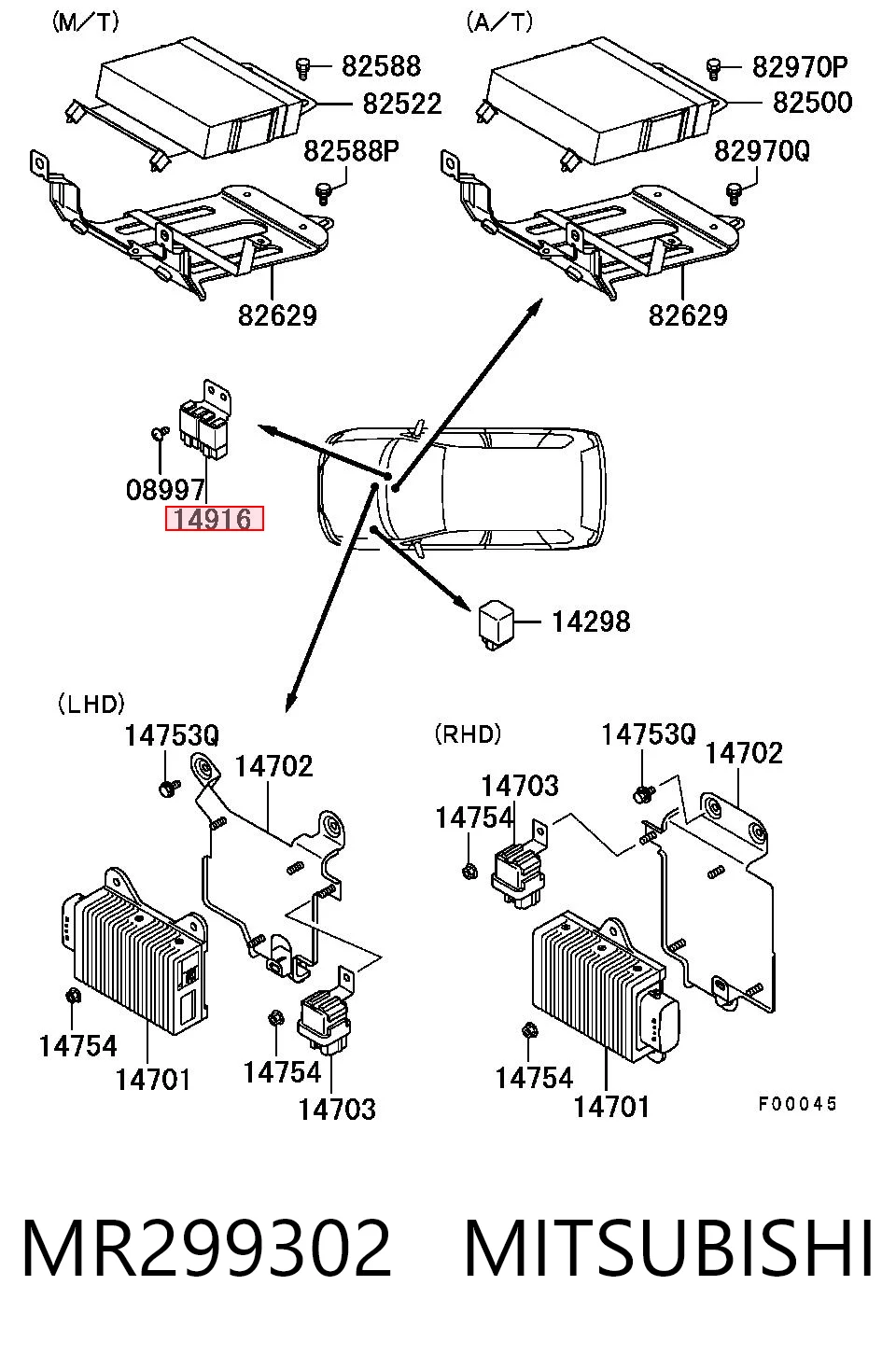 (M/T)

82588
82522
82588P
82629

(A/T)

82970P
82500
82970Q
82629

08997
14916

14298

(LHD)

14753Q
14702
14754
14701
14754
14703

(RHD)

14753Q
14702
14703
14754
14754
14701

F00045

MR299302 MITSUBISHI