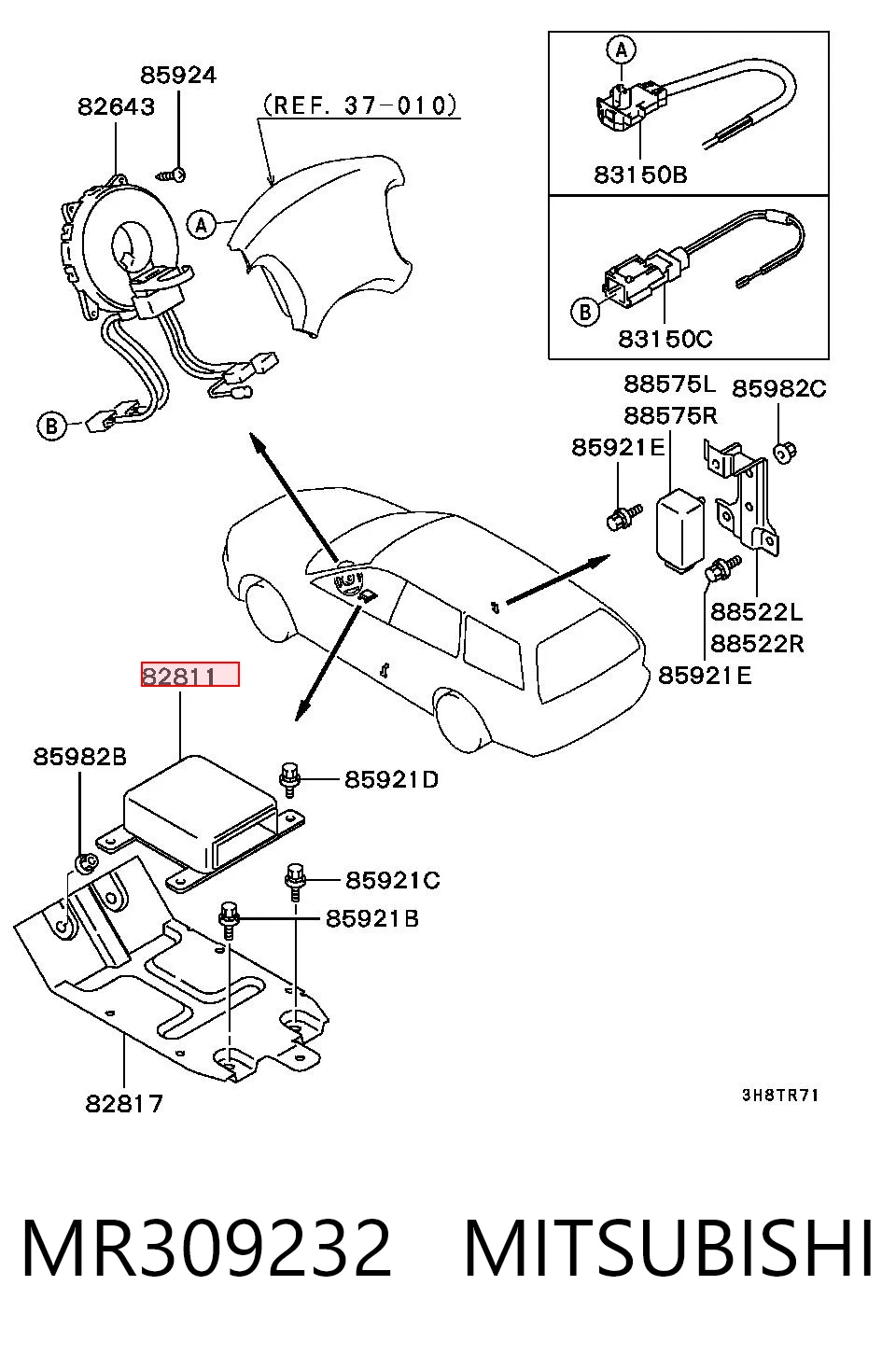 85924
82643
(REF. 37-010)
A
B
A
83150B
B
83150C
88575L
88575R
85982C
85921E
88522L
88522R
85921E
82811
85982B
85921D
85921C
85921B
82817
3H8TR71

MR309232 MITSUBISHI