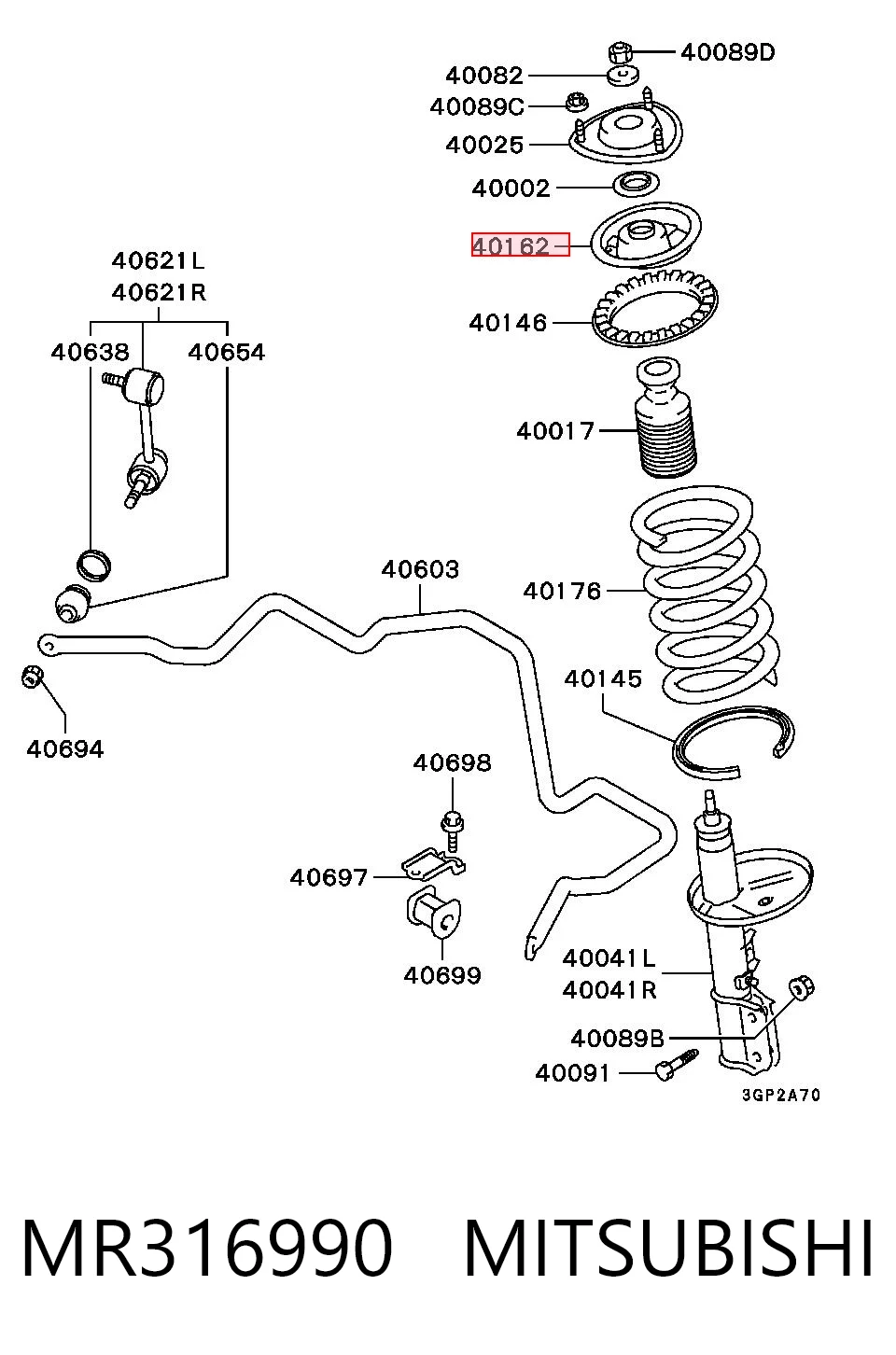 40089D
40082
40089C
40025
40002
40162
40146
40017
40176
40145
40621L
40621R
40638
40654
40603
40694
40698
40697
40699
40041L
40041R
40089B
40091
3GP2A70

MR316990 MITSUBISHI