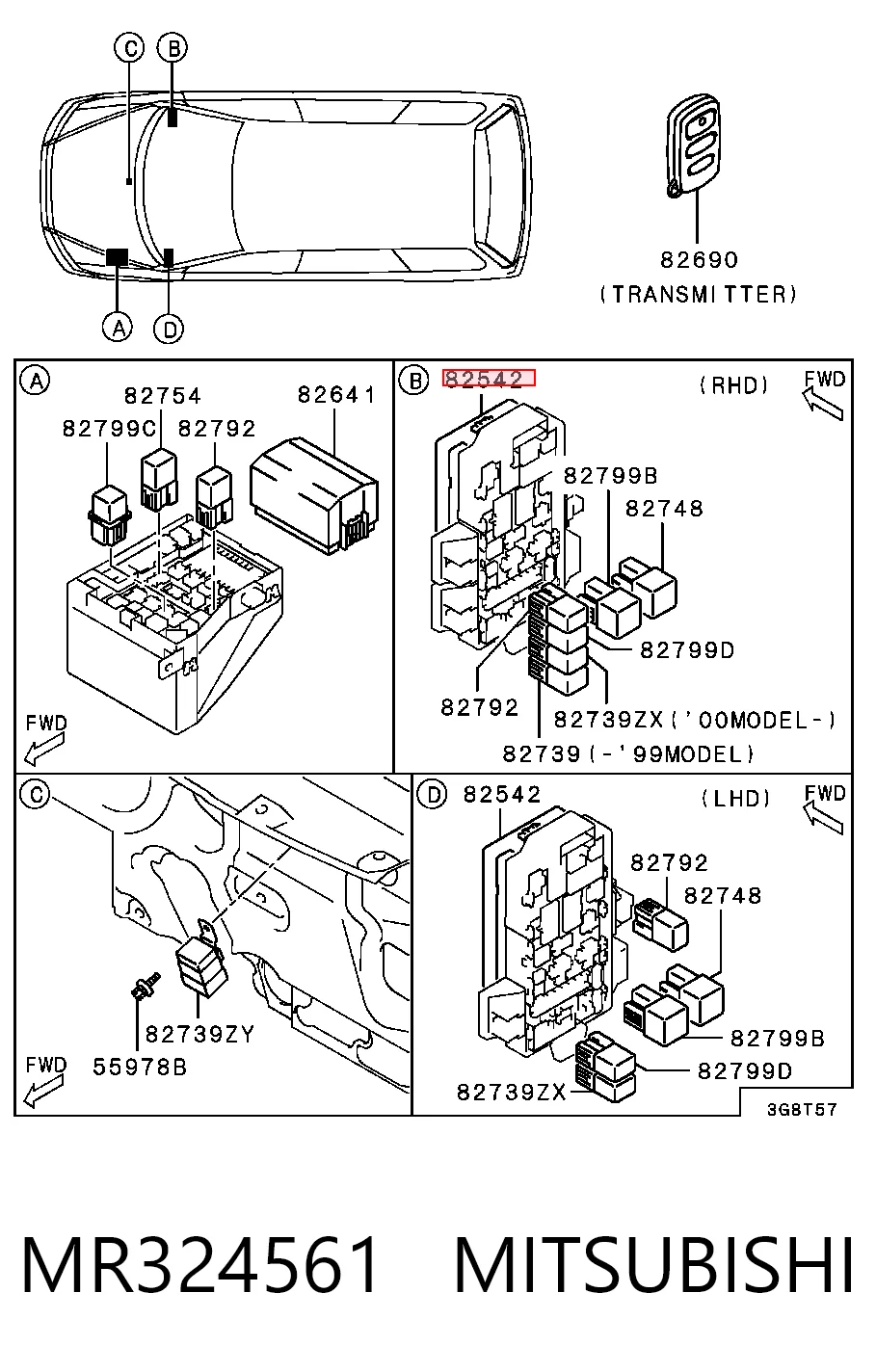 C B
A D

82690
(TRANSMITTER)

A
82754
82641
82799C
82792
FWD

B
82542
(RHD)
FWD
82799B
82748
82799D
82792
82739ZX('00MODEL-)
82739(-'99MODEL)

C
82739ZY
55978B
FWD

D
82542
(LHD)
FWD
82792
82748
82799B
82799D
82739ZX

3G8T57

MR324561 MITSUBISHI