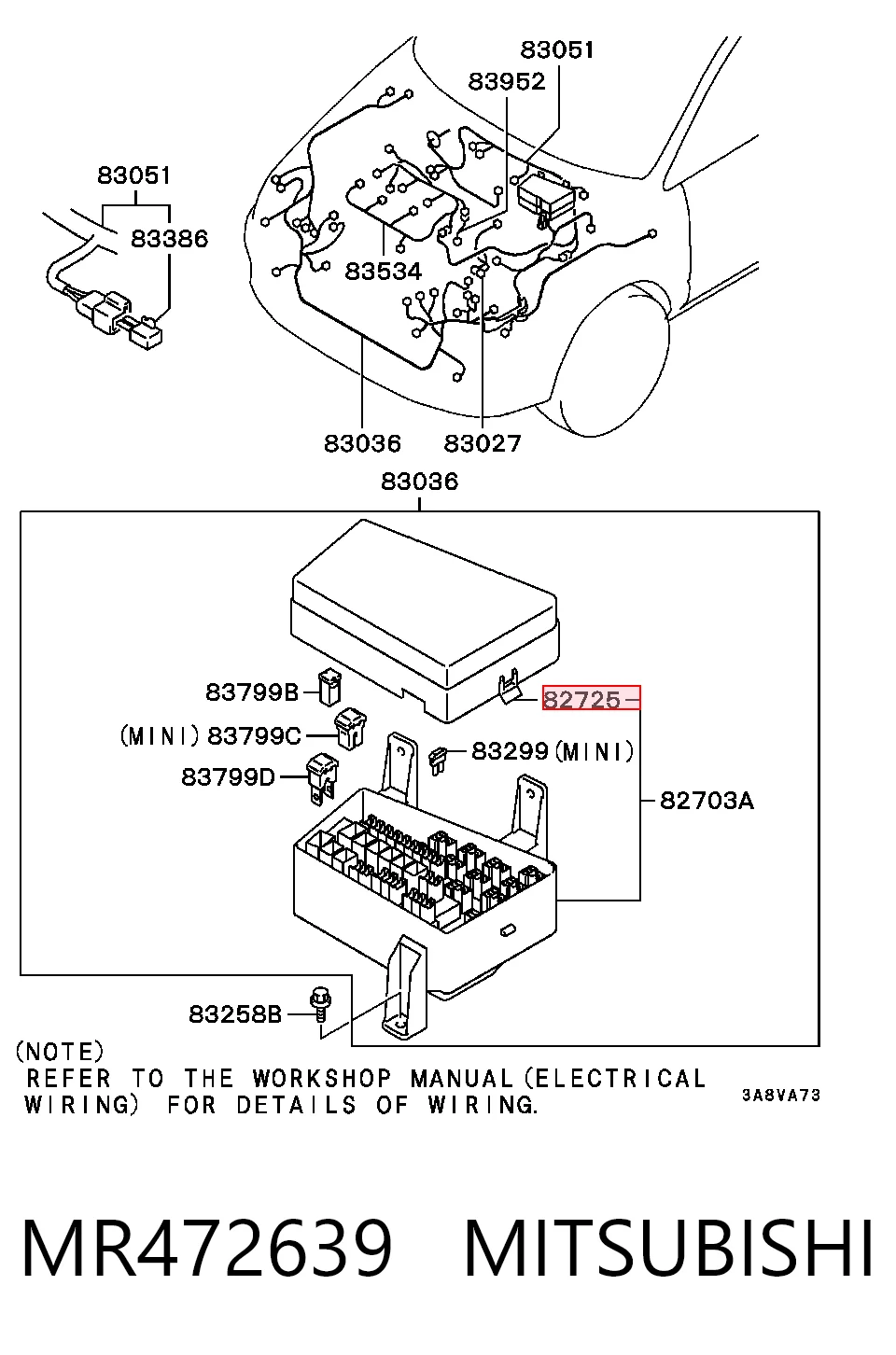 83051
83952
83051
83386
83534
83036
83027
83036
83799B
82725
(MINI) 83799C
83299 (MINI)
83799D
82703A
83258B
(NOTE)
REFER TO THE WORKSHOP MANUAL (ELECTRICAL WIRING) FOR DETAILS OF WIRING.
3A8VA73

MR472639 MITSUBISHI