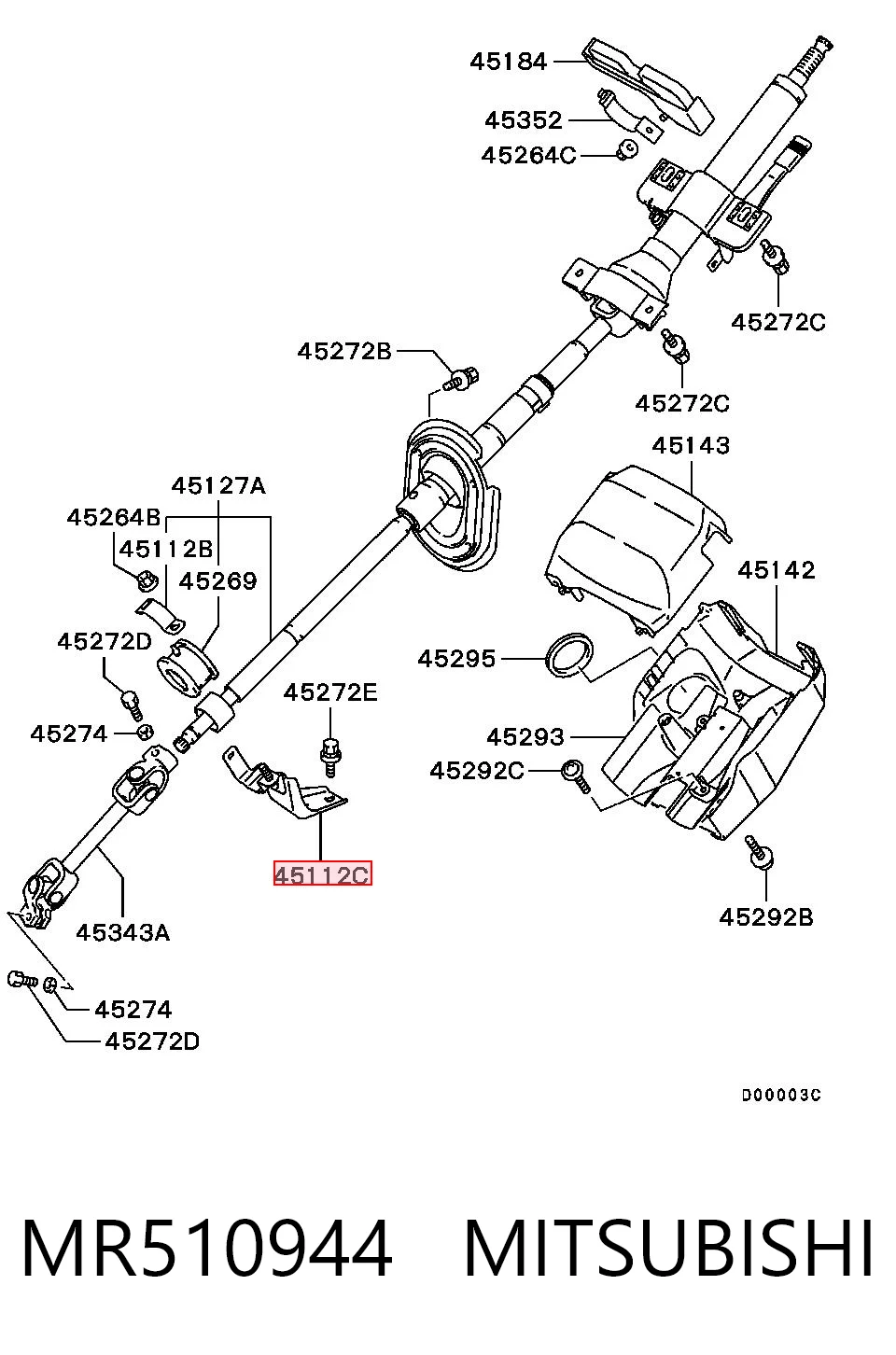 45184
45352
45264C
45272C
45272B
45272C
45143
45127A
45264B
45112B
45269
45142
45272D
45295
45272E
45274
45293
45292C
45112C
45343A
45292B
45274
45272D
D00003C

MR510944 MITSUBISHI