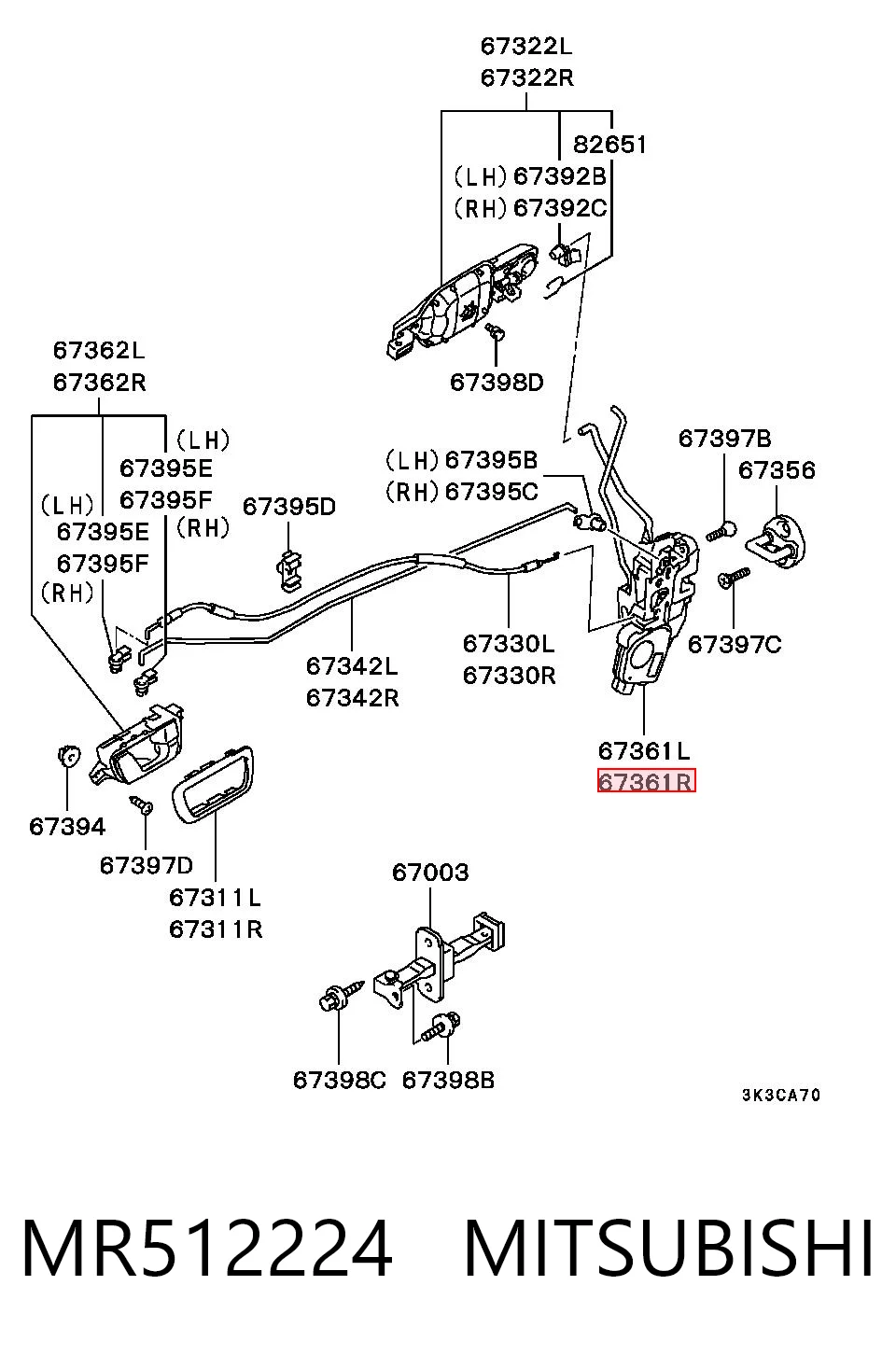 67322L
67322R
82651
(LH) 67392B
(RH) 67392C
67398D
67362L
67362R
(LH)
67395E
67395F
(RH)
(LH)
67395E
67395F
(RH)
67395D
(LH) 67395B
(RH) 67395C
67397B
67356
67397C
67330L
67330R
67342L
67342R
67361L
67361R
67394
67397D
67311L
67311R
67003
67398C
67398B
3K3CA70

MR512224 MITSUBISHI