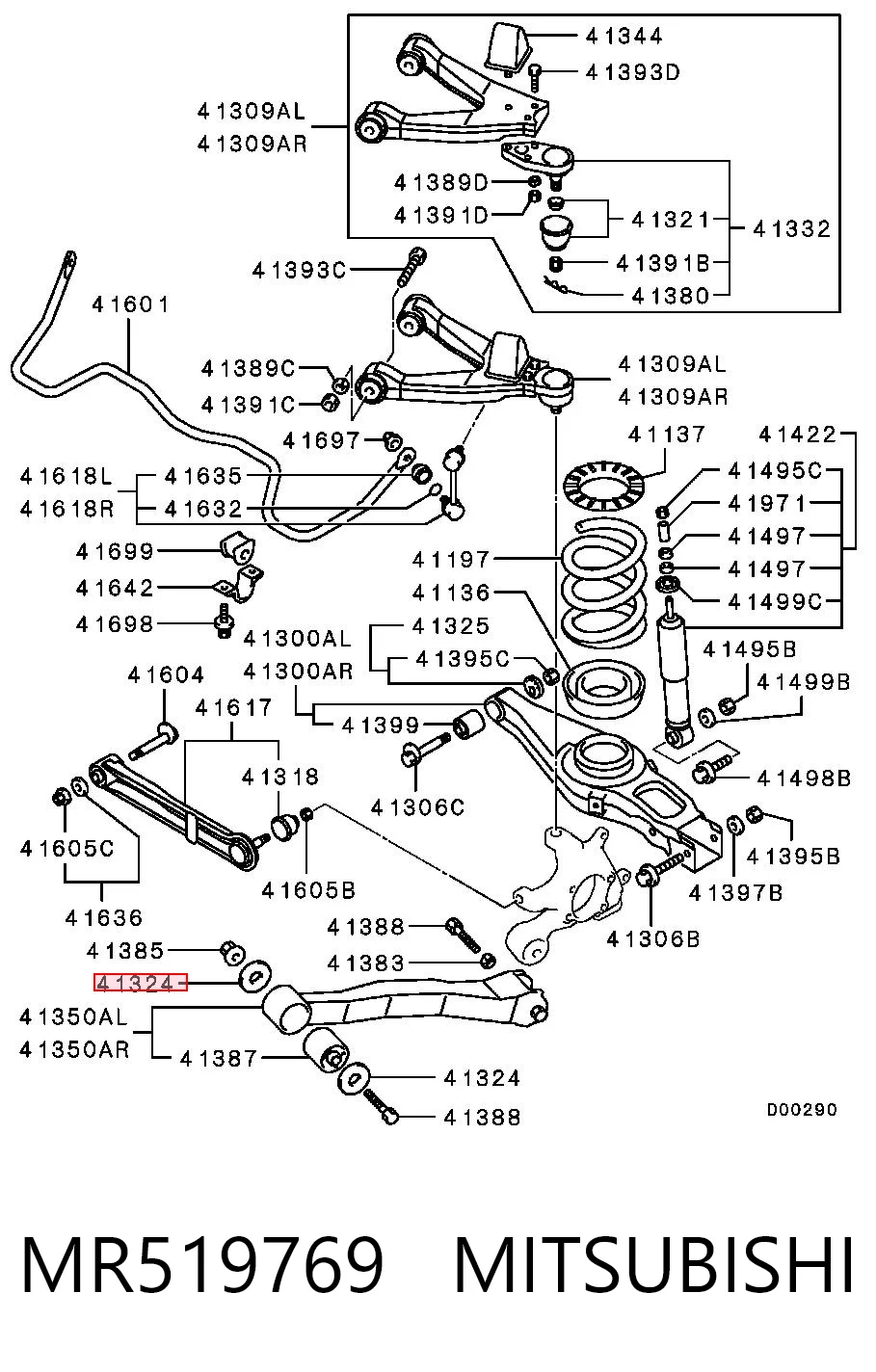 41344
41393D
41309AL
41309AR
41389D
41391D
41321
41332
41391B
41380
41393C
41601
41389C
41391C
41309AL
41309AR
41697
41137
41422
41618L
41618R
41635
41632
41495C
41971
41497
41497
41499C
41699
41642
41698
41197
41136
41300AL
41300AR
41325
41395C
41495B
41499B
41604
41617
41399
41318
41306C
41498B
41605C
41636
41605B
41395B
41397B
41388
41306B
41385
41383
41324
41350AL
41350AR
41387
41324
41388
D00290
MR519769 MITSUBISHI