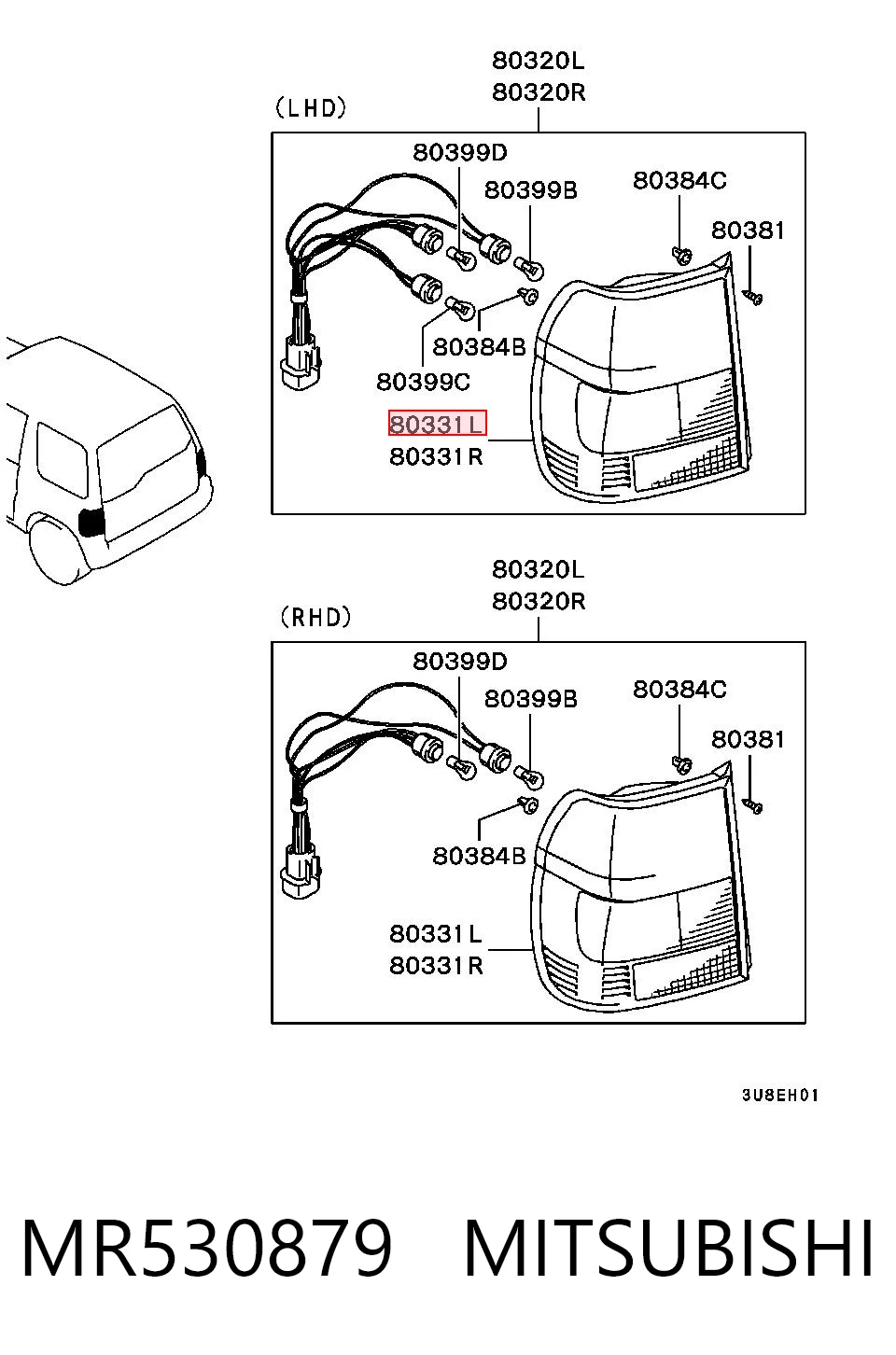 80320L
80320R

(LHD)

80399D
80399B
80384C
80381
80384B
80399C
80331L
80331R

80320L
80320R

(RHD)

80399D
80399B
80384C
80381
80384B
80331L
80331R

3U8EH01

MR530879 MITSUBISHI