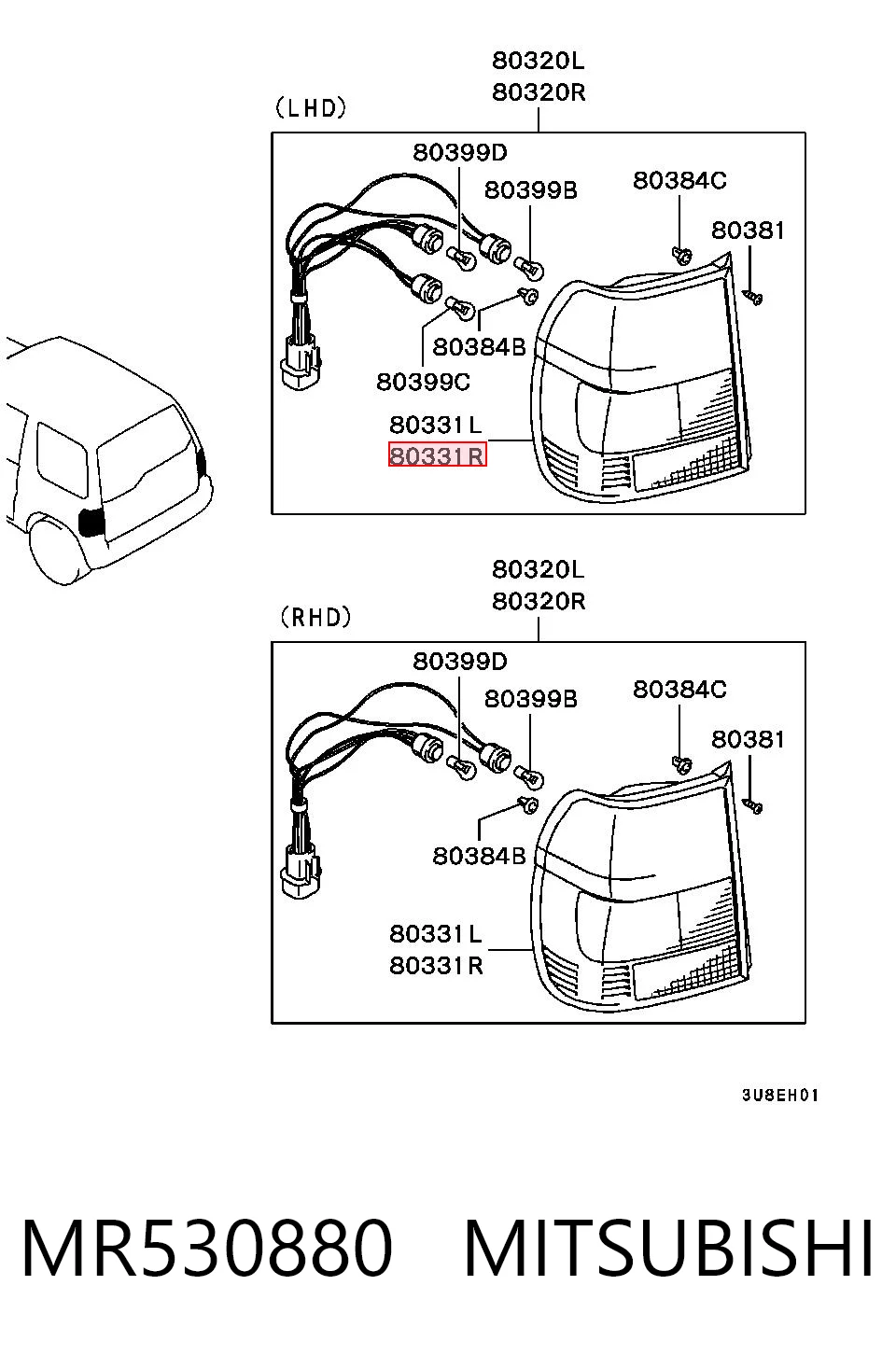 80320L
80320R
(LHD)
80399D
80399B
80384C
80381
80384B
80399C
80331L
80331R

80320L
80320R
(RHD)
80399D
80399B
80384C
80381
80384B
80331L
80331R

3U8EH01

MR530880 MITSUBISHI