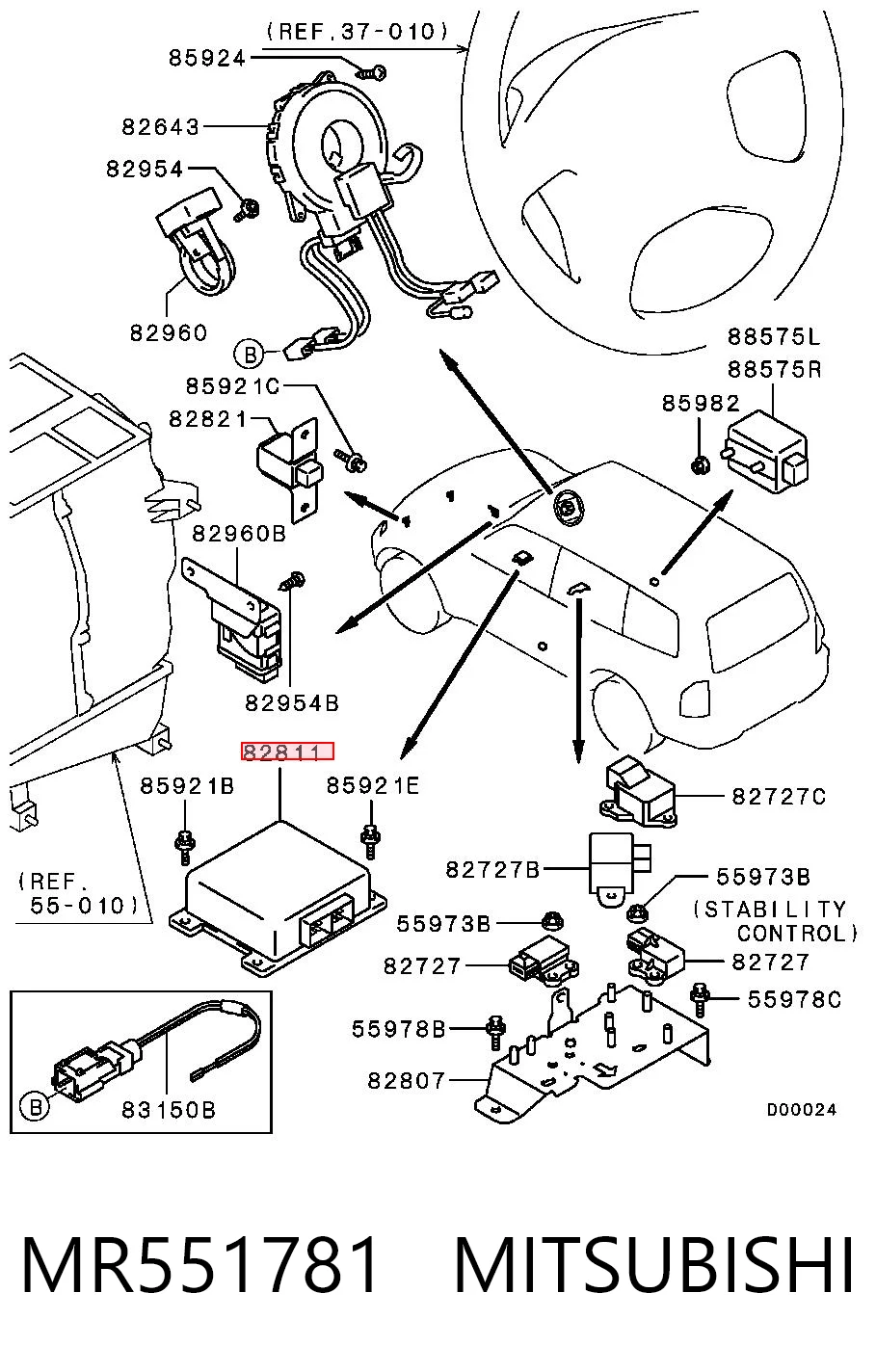 (REF.37-010)
85924
82643
82954
82960
B
85921C
82821
82960B
82954B
88575L
88575R
85982
82811
85921B
85921E
(REF.
55-010)
82727C
82727B
55973B
(STABILITY
CONTROL)
55973B
82727
82727
55978C
55978B
82807
B
83150B
D00024
MR551781 MITSUBISHI