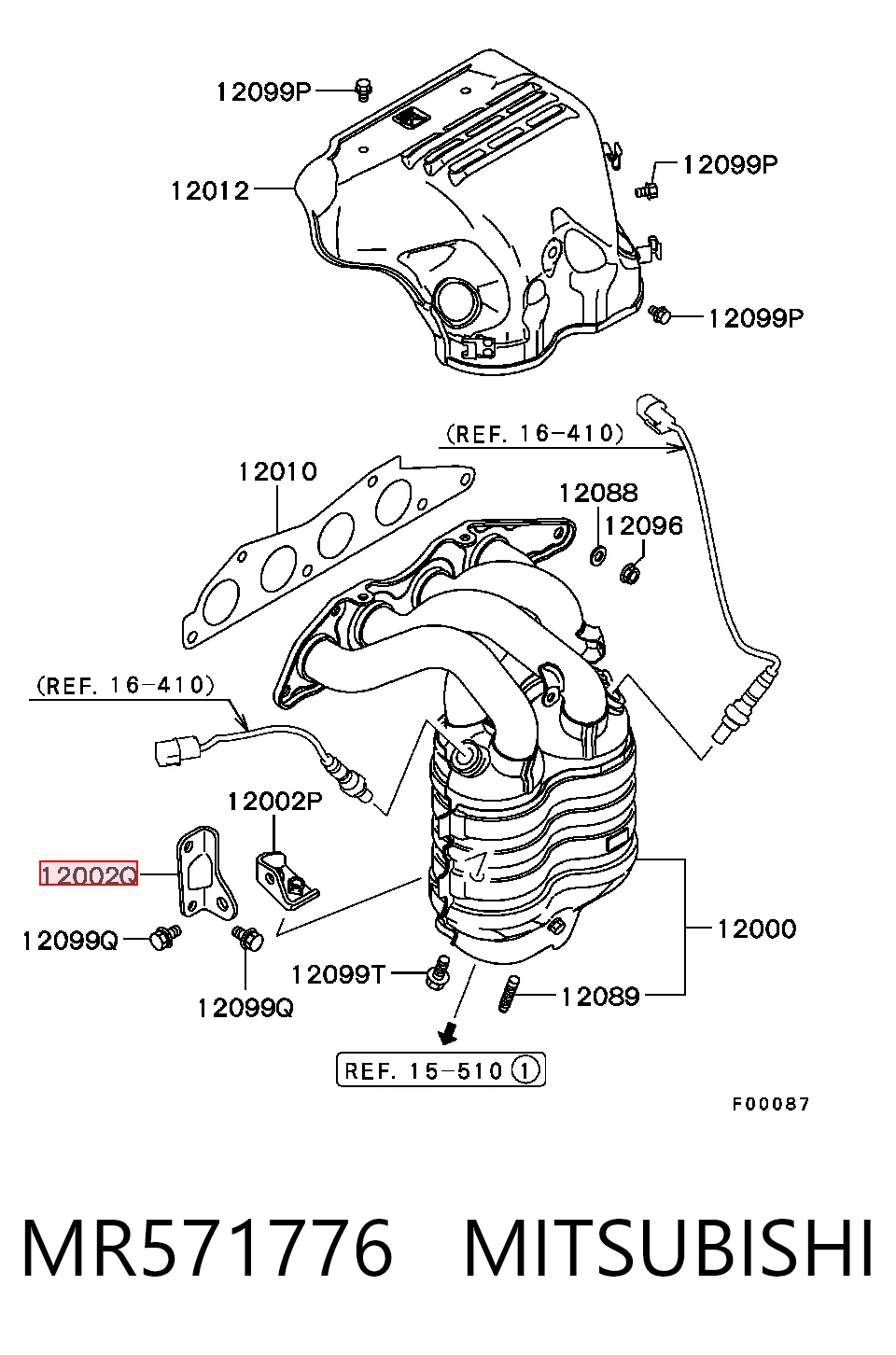 12099P
12012
12099P
12099P
(REF. 16-410)
12010
12088
12096
(REF. 16-410)
12002P
12002Q
12099Q
12099Q
12099T
12000
12089
REF. 15-510 ①
F00087

MR571776 MITSUBISHI