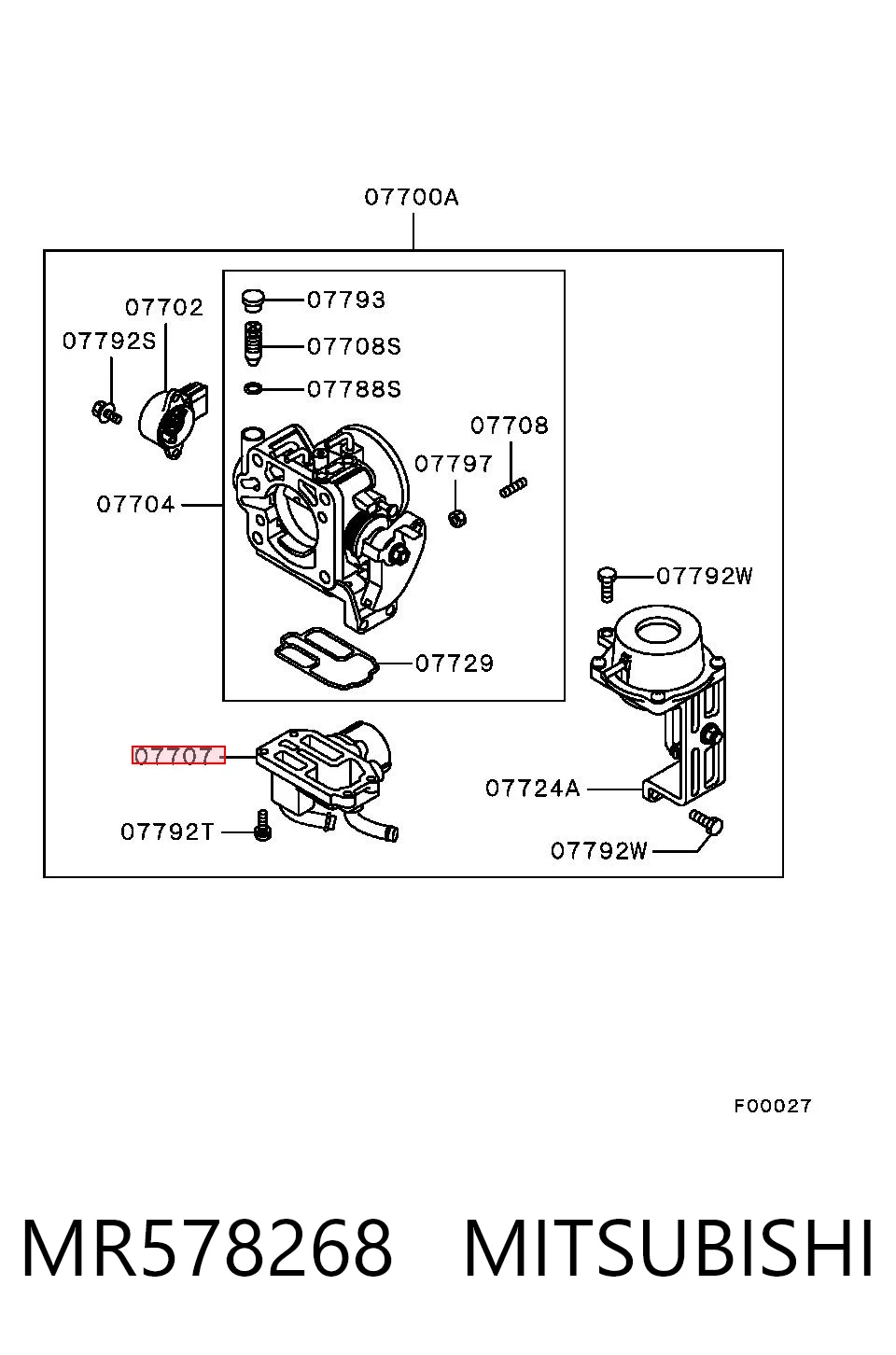 07700A

07702

07792S

07793

07708S

07788S

07708

07797

07704

07792W

07729

07707

07724A

07792T

07792W

F00027

MR578268 MITSUBISHI