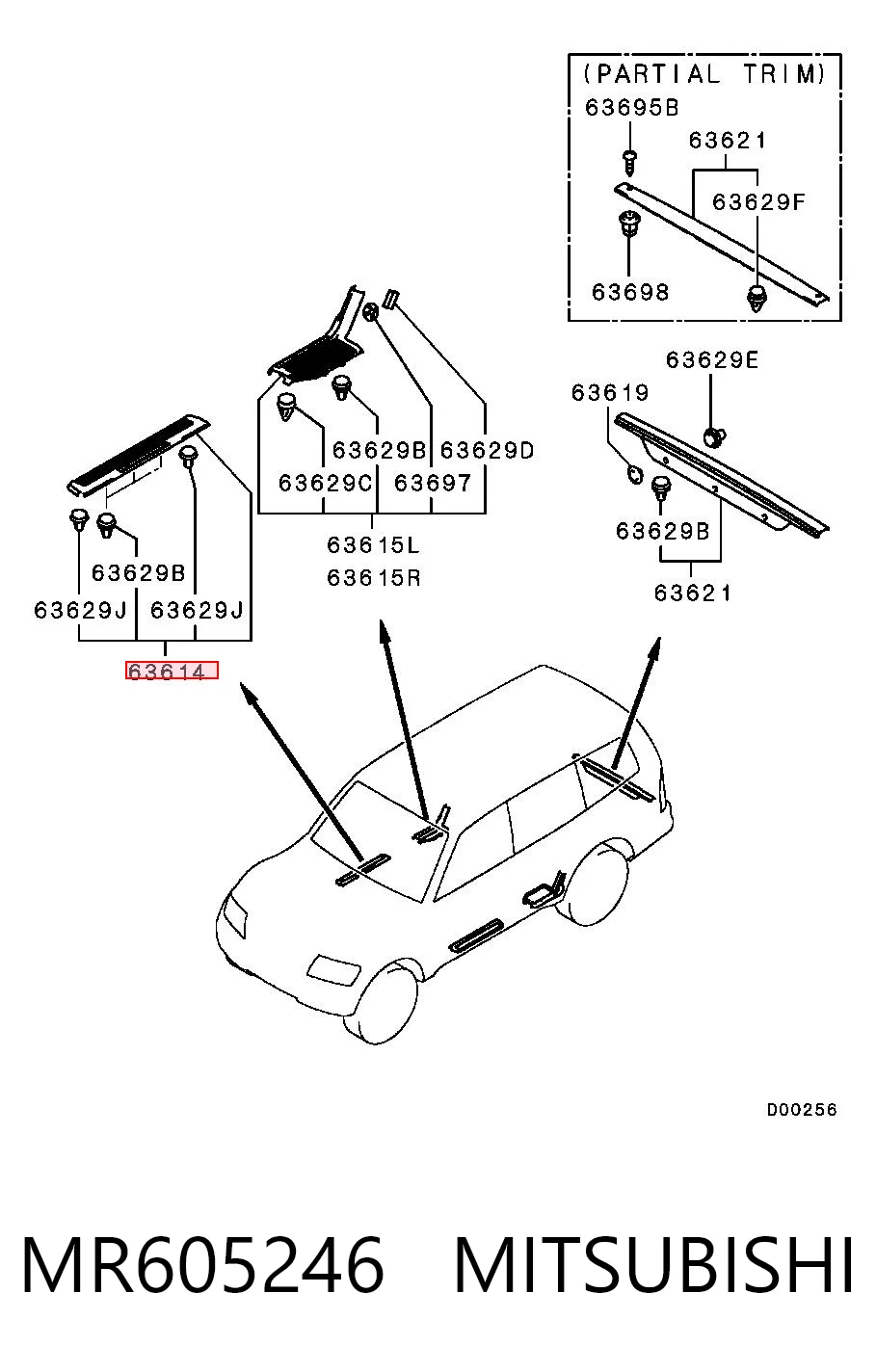 (PARTIAL TRIM)
63695B
63621
63629F
63698

63629E
63619
63629B
63621

63629B 63629D
63629C 63697
63615L
63615R

63629B
63629J 63629J
63614

D00256

MR605246 MITSUBISHI