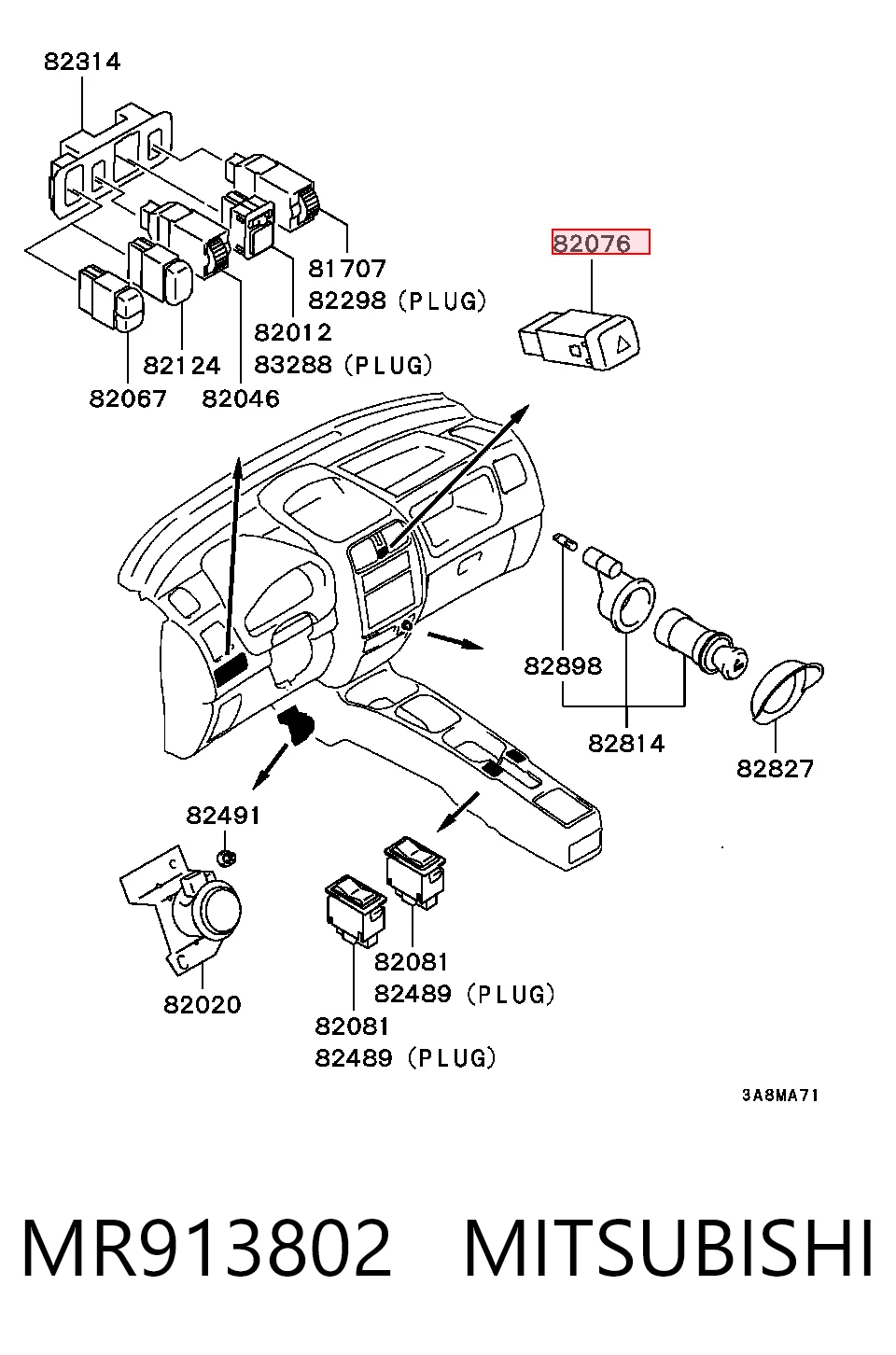 82314

82076

81707
82298 (PLUG)
82012
83288 (PLUG)
82124
82067
82046

82898
82814
82827

82491
82020
82081
82489 (PLUG)
82081
82489 (PLUG)

3A8MA71

MR913802 MITSUBISHI