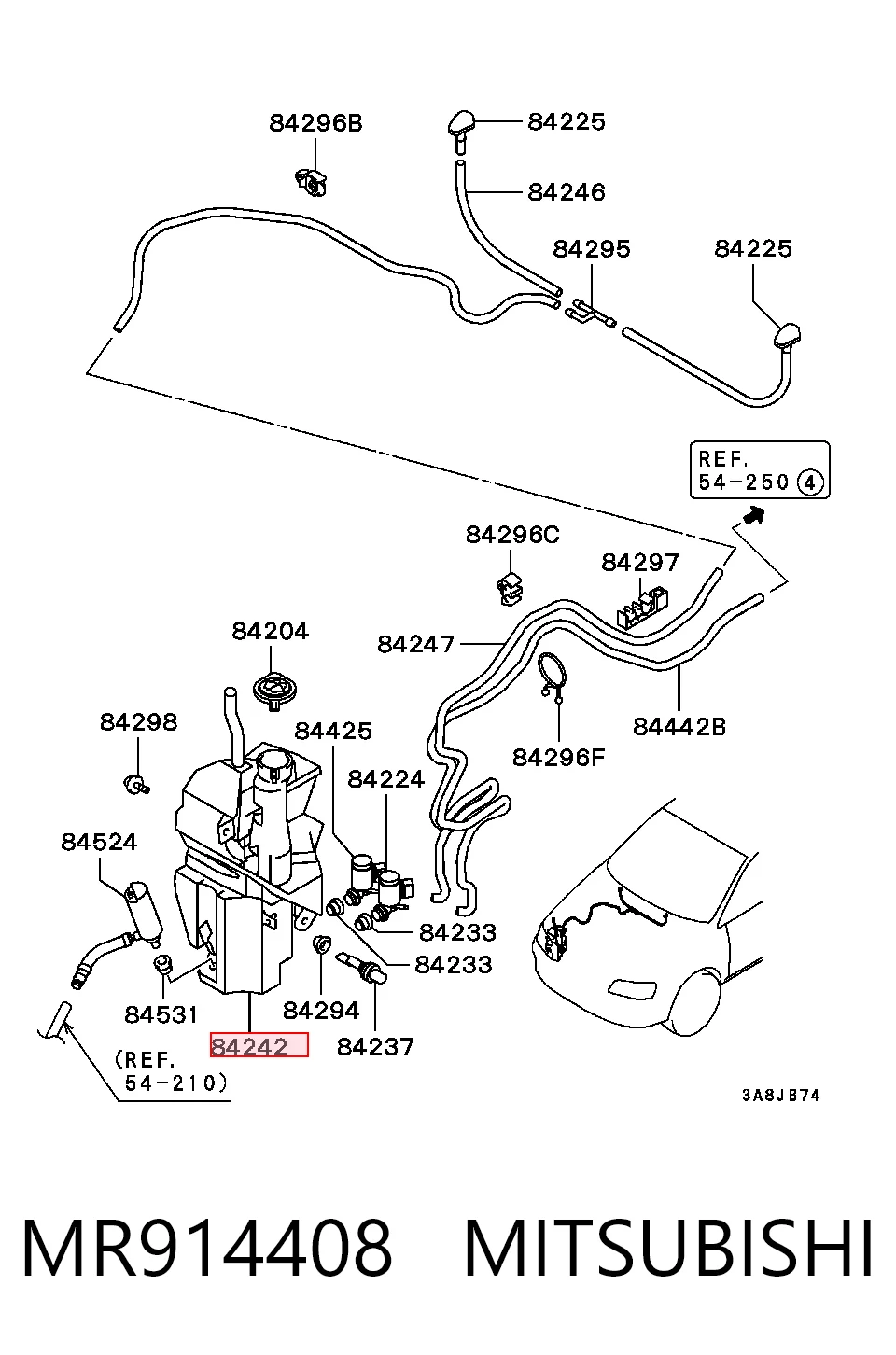 84296B
84225
84246
84295
84225
REF.
54-250 ④
84296C
84297
84204
84247
84442B
84298
84425
84296F
84224
84524
84233
84233
84531
84294
84242
84237
(REF.
54-210)
3A8JB74
MR914408 MITSUBISHI