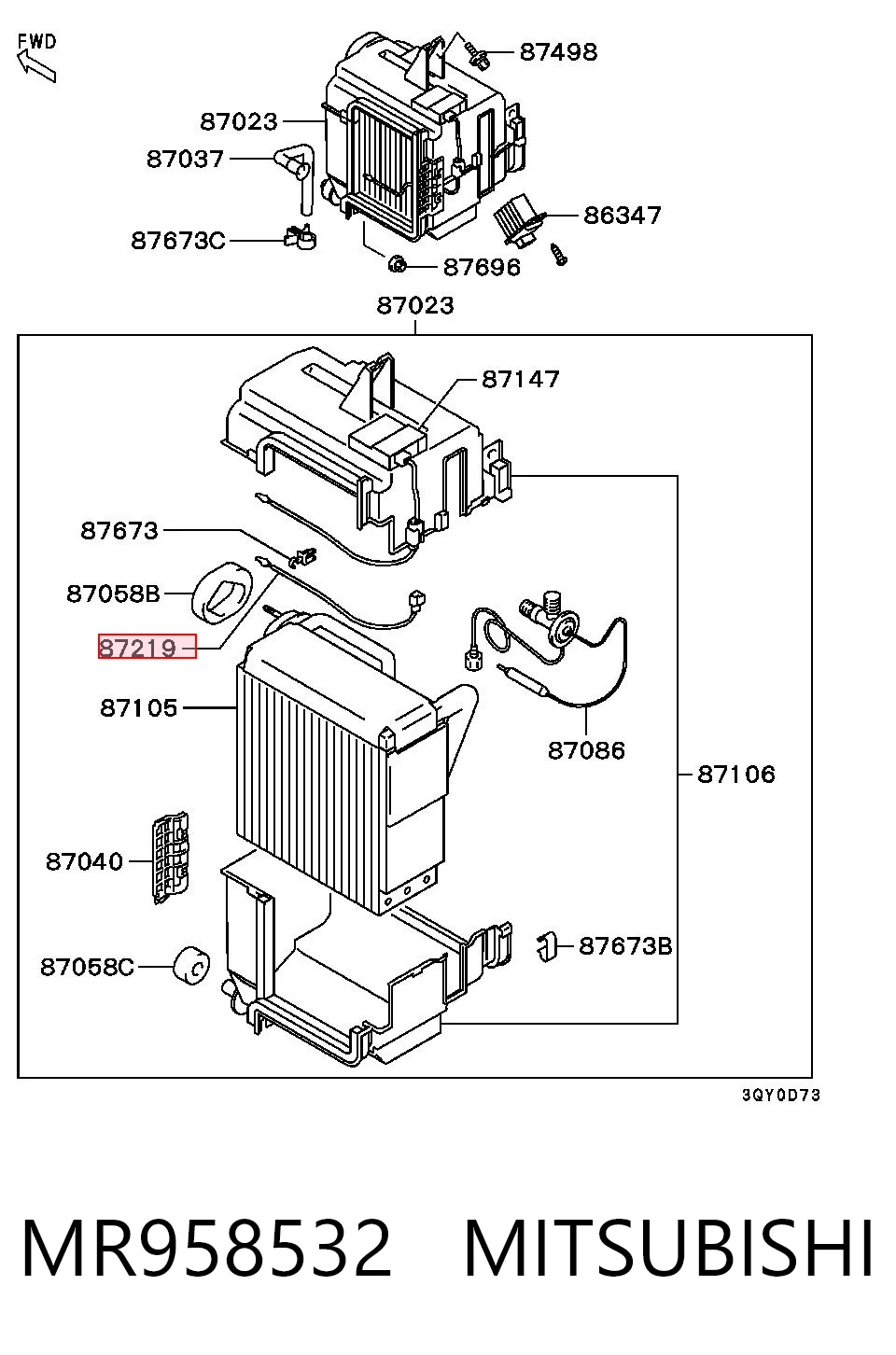 FWD

87498
87023
87037
86347
87673C
87696

87023
87147
87673
87058B
87219
87105
87086
87106
87040
87673B
87058C

3QY0D73

MR958532 MITSUBISHI