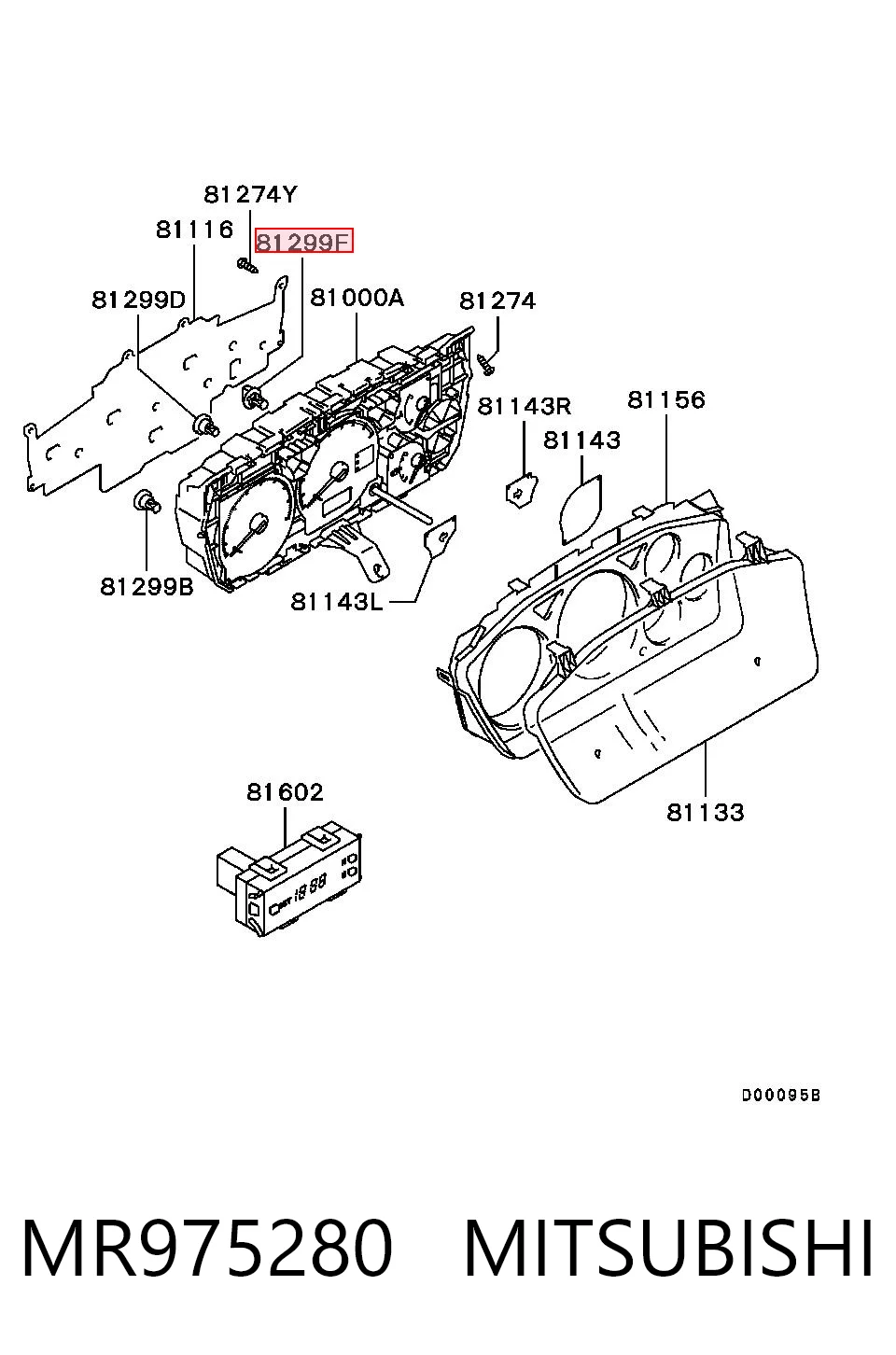 81274Y
81116
81299F
81299D
81000A
81274
81143R
81156
81143
81299B
81143L
81602
81133
D00095B

MR975280 MITSUBISHI