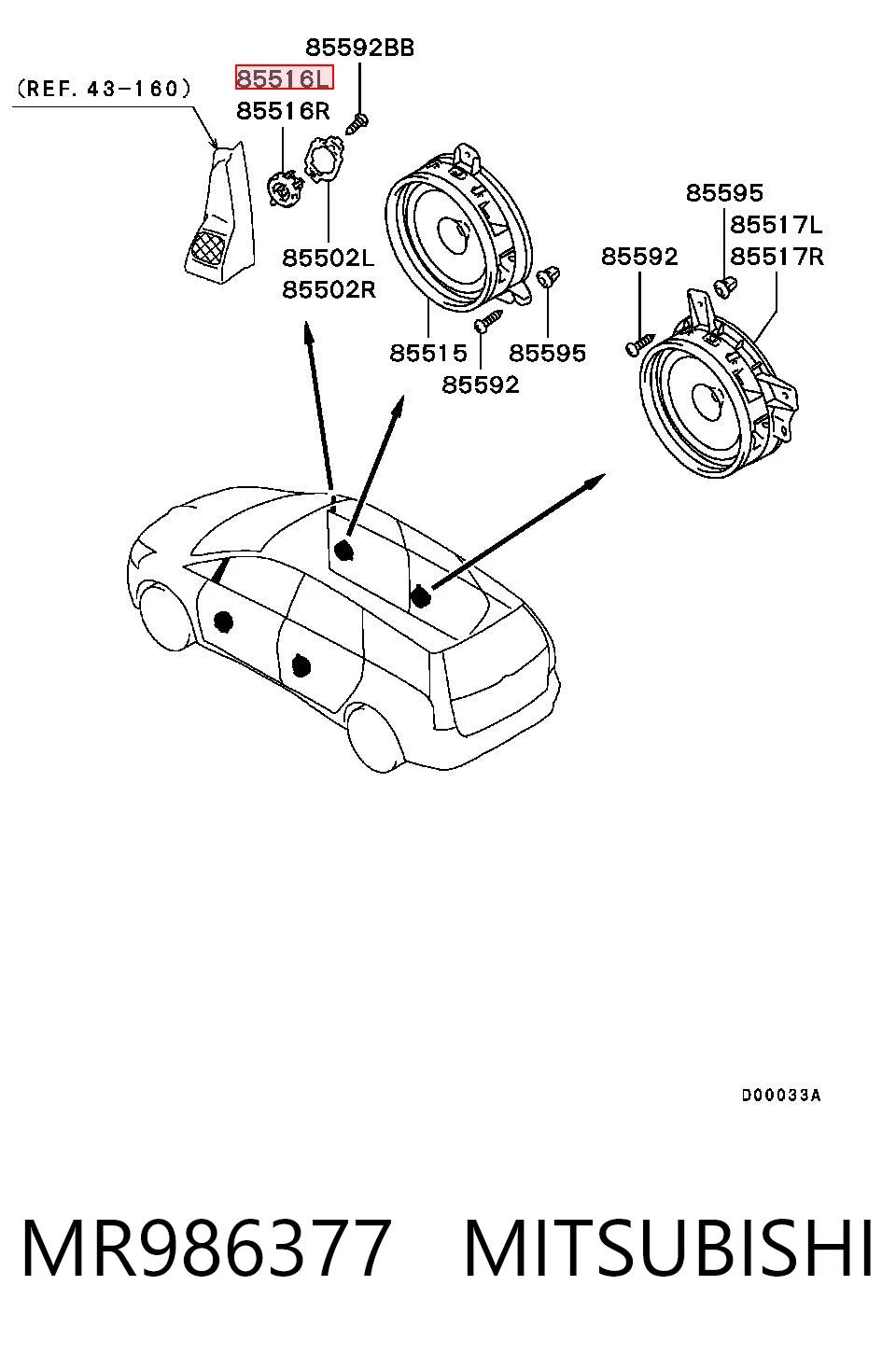 (REF. 43-160)
85592BB
85516L
85516R
85502L
85502R
85515
85592
85595
85595
85517L
85517R
85592
D00033A
MR986377 MITSUBISHI