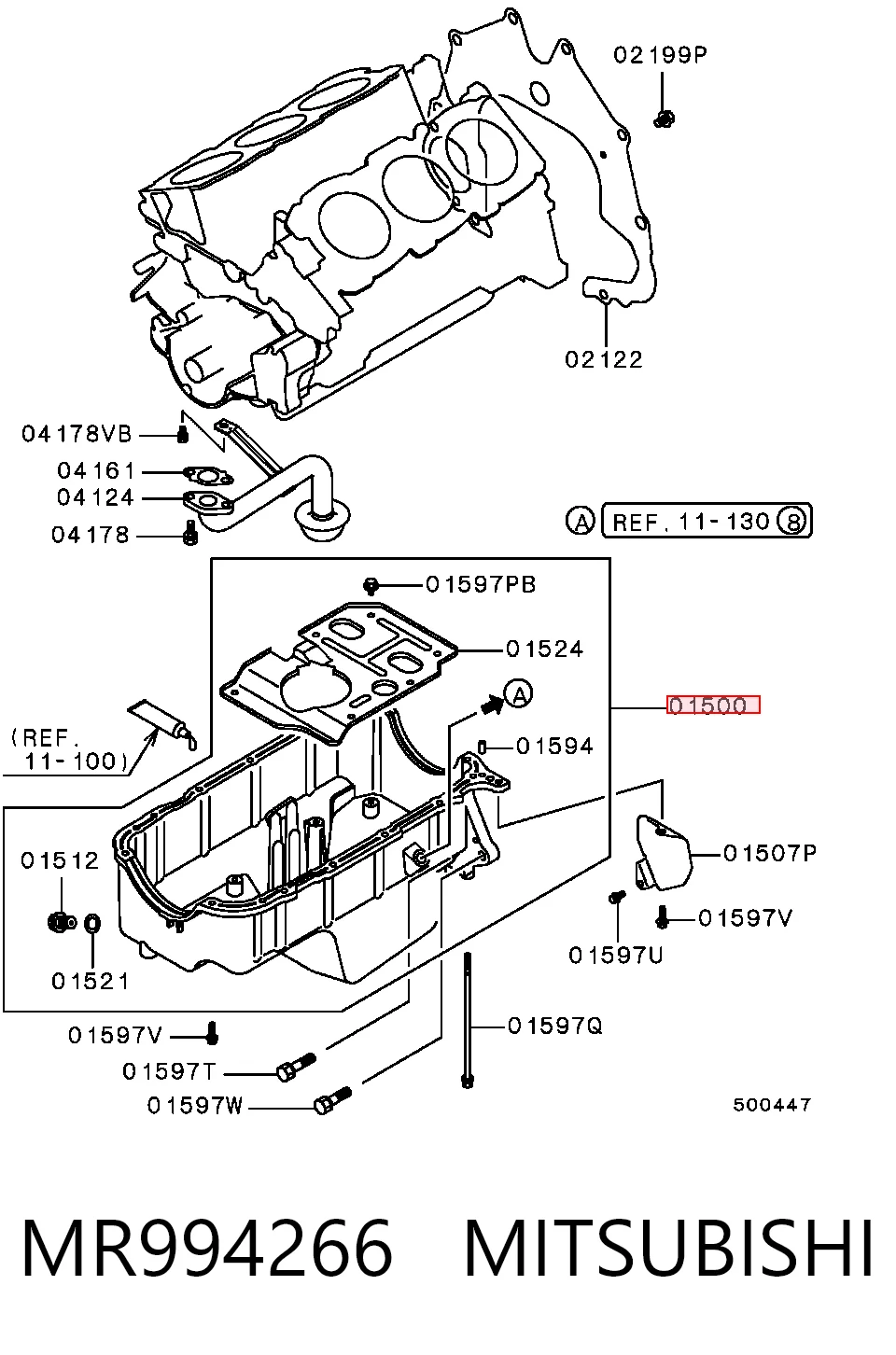 02199P

02122

04178VB

04161

04124

04178

A REF. 11-130 8

01597PB

01524

A

01500

(REF. 11-100)

01594

01512

01507P

01597V

01597U

01521

01597V

01597Q

01597T

01597W

500447

MR994266 MITSUBISHI