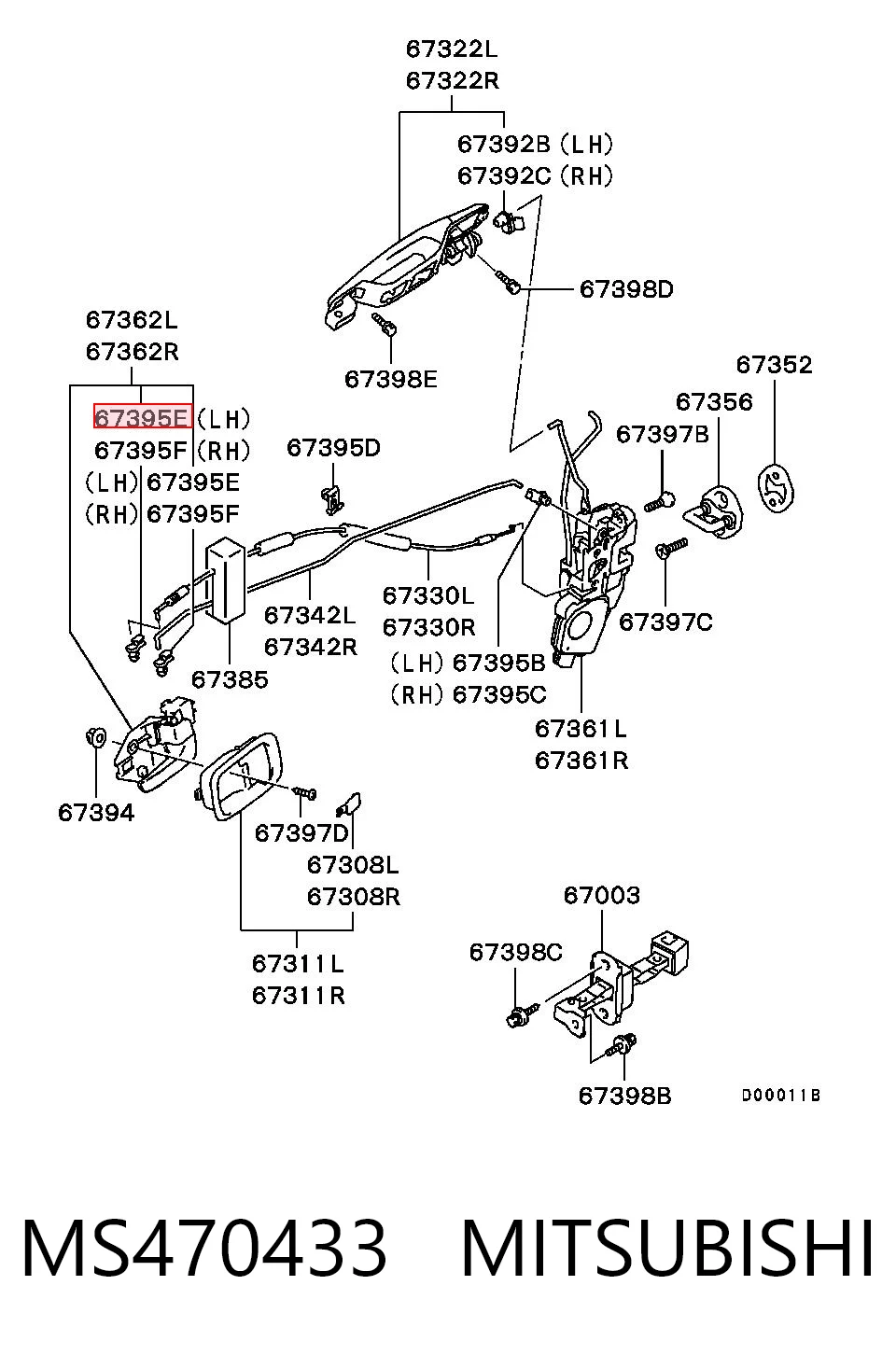 67322L
67322R

67392B (LH)
67392C (RH)

67398D

67398E

67362L
67362R

67395E (LH)
67395F (RH)
(LH) 67395E
(RH) 67395F

67395D

67352

67356

67397B

67397C

67342L
67342R

67330L
67330R

(LH) 67395B
(RH) 67395C

67385

67361L
67361R

67394

67397D

67308L
67308R

67311L
67311R

67003

67398C

67398B

D00011B

MS470433 MITSUBISHI