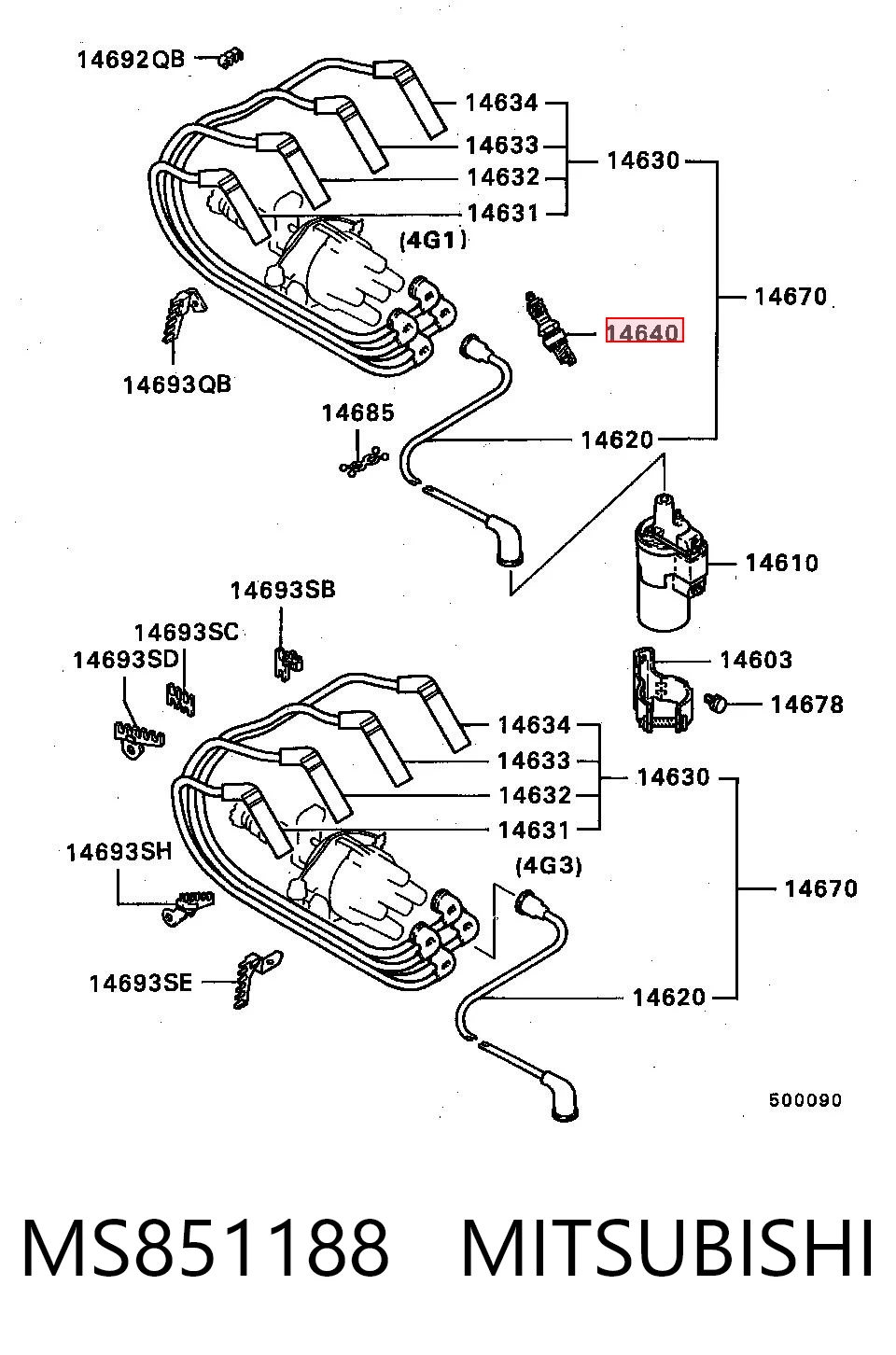 14692QB
14634
14633
14632
14631
14630
(4G1)
14670
14640
14693QB
14685
14620
14610
14693SB
14693SC
14693SD
14603
14678
14634
14633
14632
14631
14630
14693SH
(4G3)
14670
14693SE
14620
500090

MS851188 MITSUBISHI