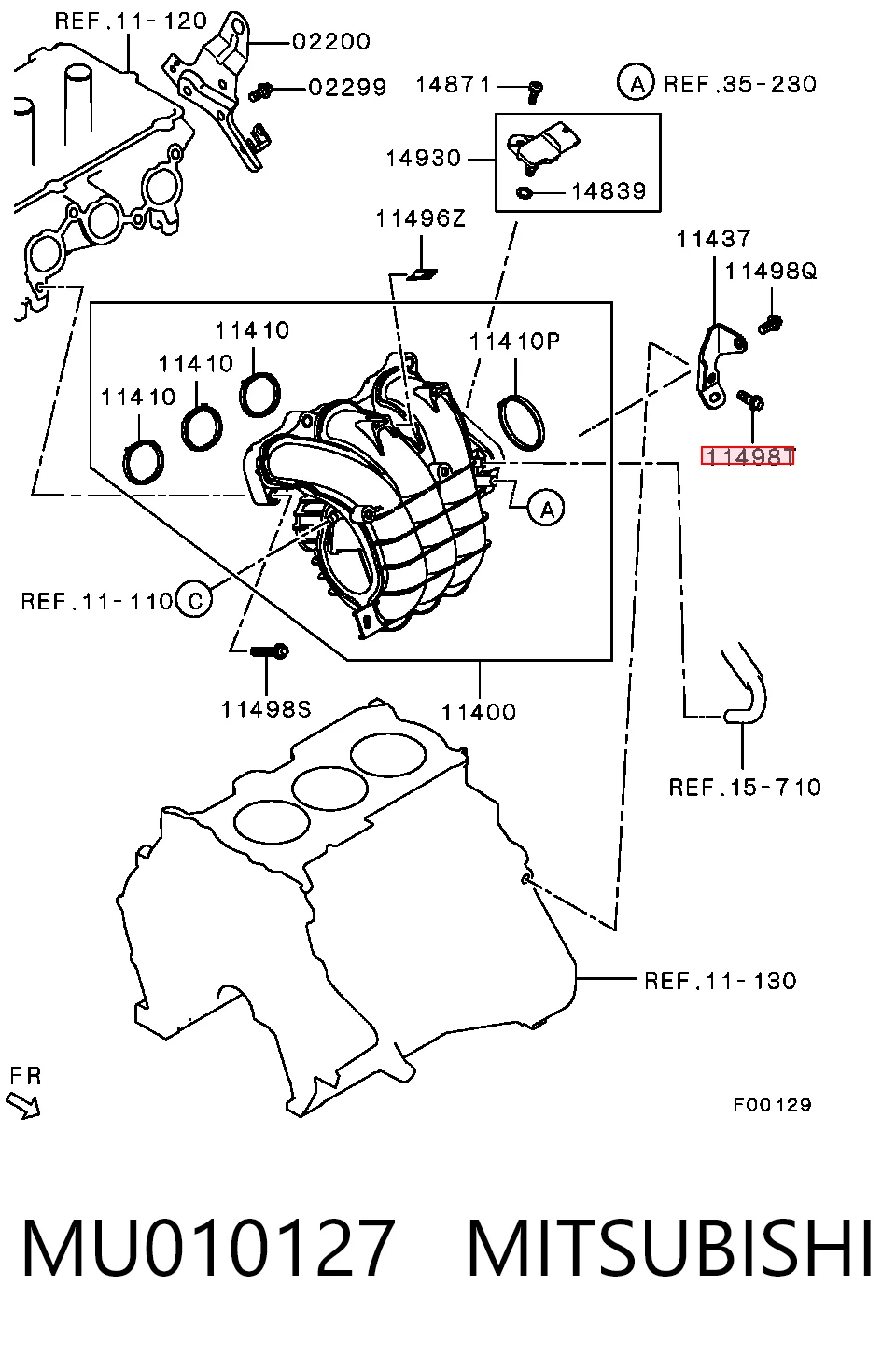 REF.11-120
02200
02299
14871
A REF.35-230
14930
14839
11496Z
11437
11498Q
11410
11410
11410
11410P
11498T
A
REF.11-110 C
11498S
11400
REF.15-710
REF.11-130
FR
F00129

MU010127 MITSUBISHI