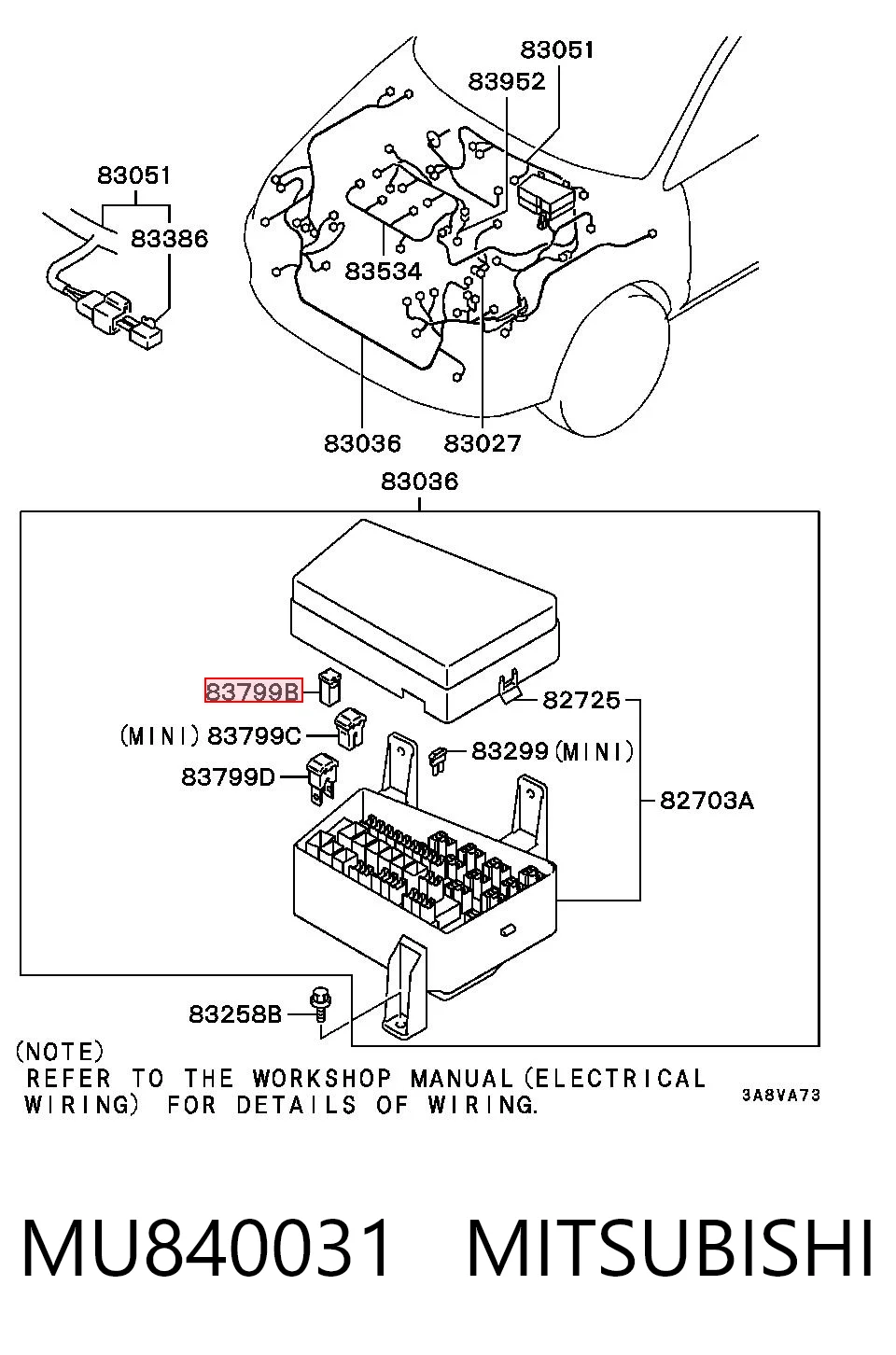 83051
83952
83051
83386
83534
83036
83027
83036
83799B
82725
(MINI) 83799C
83299 (MINI)
83799D
82703A
83258B
(NOTE)
REFER TO THE WORKSHOP MANUAL (ELECTRICAL WIRING) FOR DETAILS OF WIRING.
3A8VA73

MU840031 MITSUBISHI