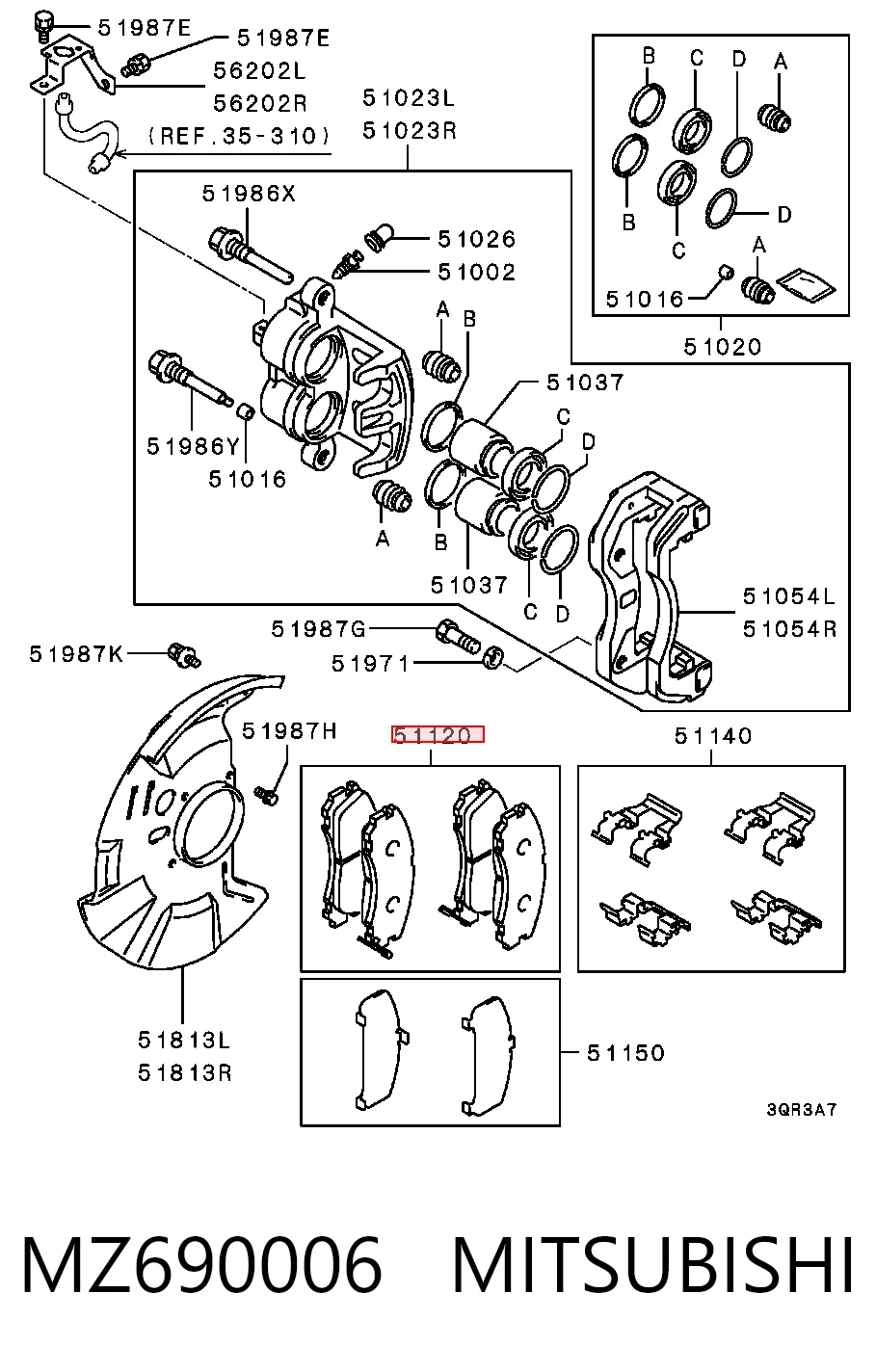 51987E
51987E
56202L
56202R
(REF.35-310)
51023L
51023R
B
C
D
A
B
C
D
A
51016
51020
51986X
51026
51002
A
B
51037
C
D
51986Y
51016
A
B
51037
C
D
51054L
51054R
51987G
51971
51987K
51987H
51120
51140
51813L
51813R
51150
3QR3A7

MZ690006 MITSUBISHI