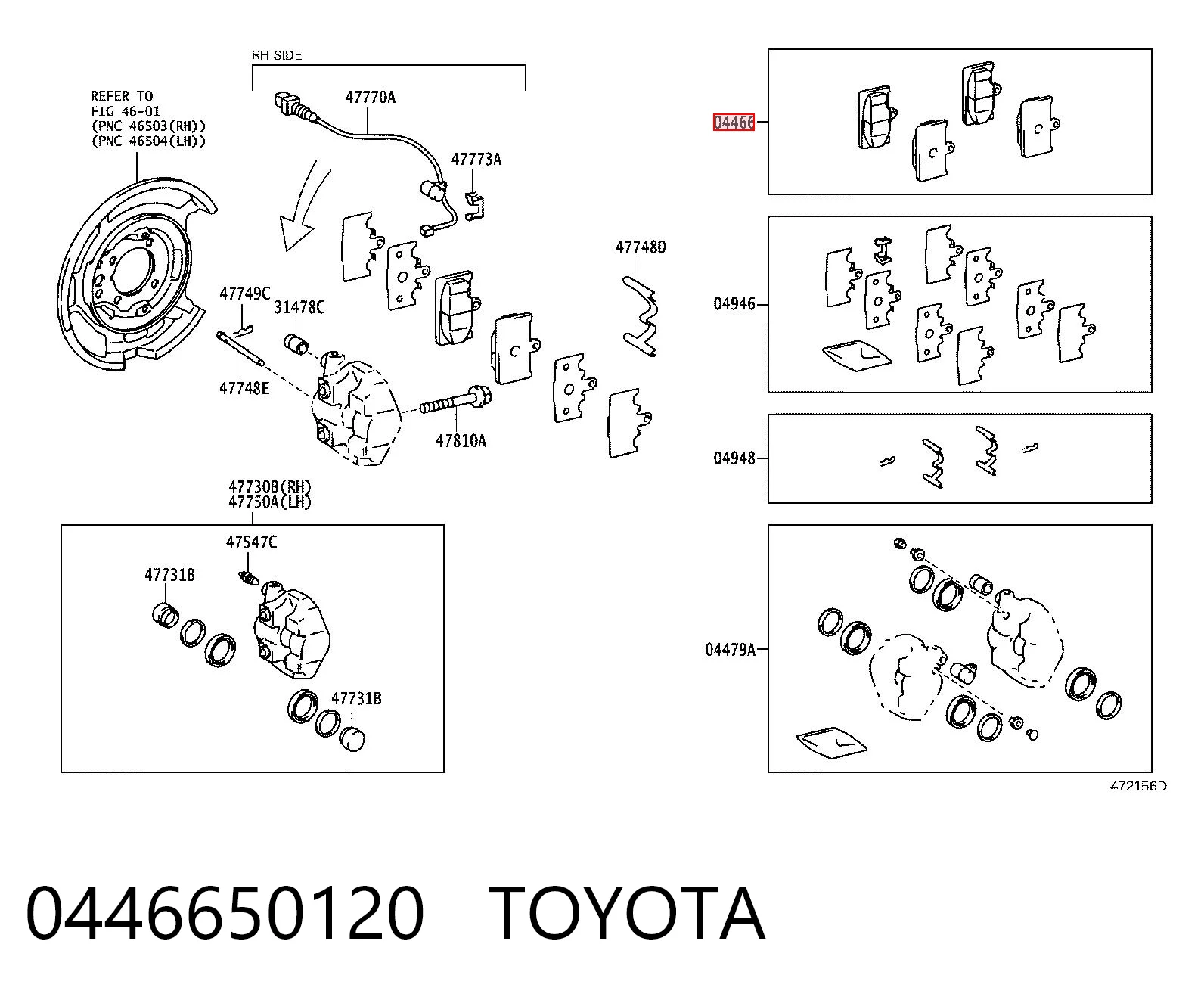 RH SIDE

REFER TO
FIG 46-01
(PNC 46503(RH))
(PNC 46504(LH))

47770A

47773A

47748D

47749C

31478C

47748E

47810A

47730B(RH)
47750A(LH)

47547C

47731B

47731B

04466

04946

04948

04479A

472156D

0446650120 TOYOTA