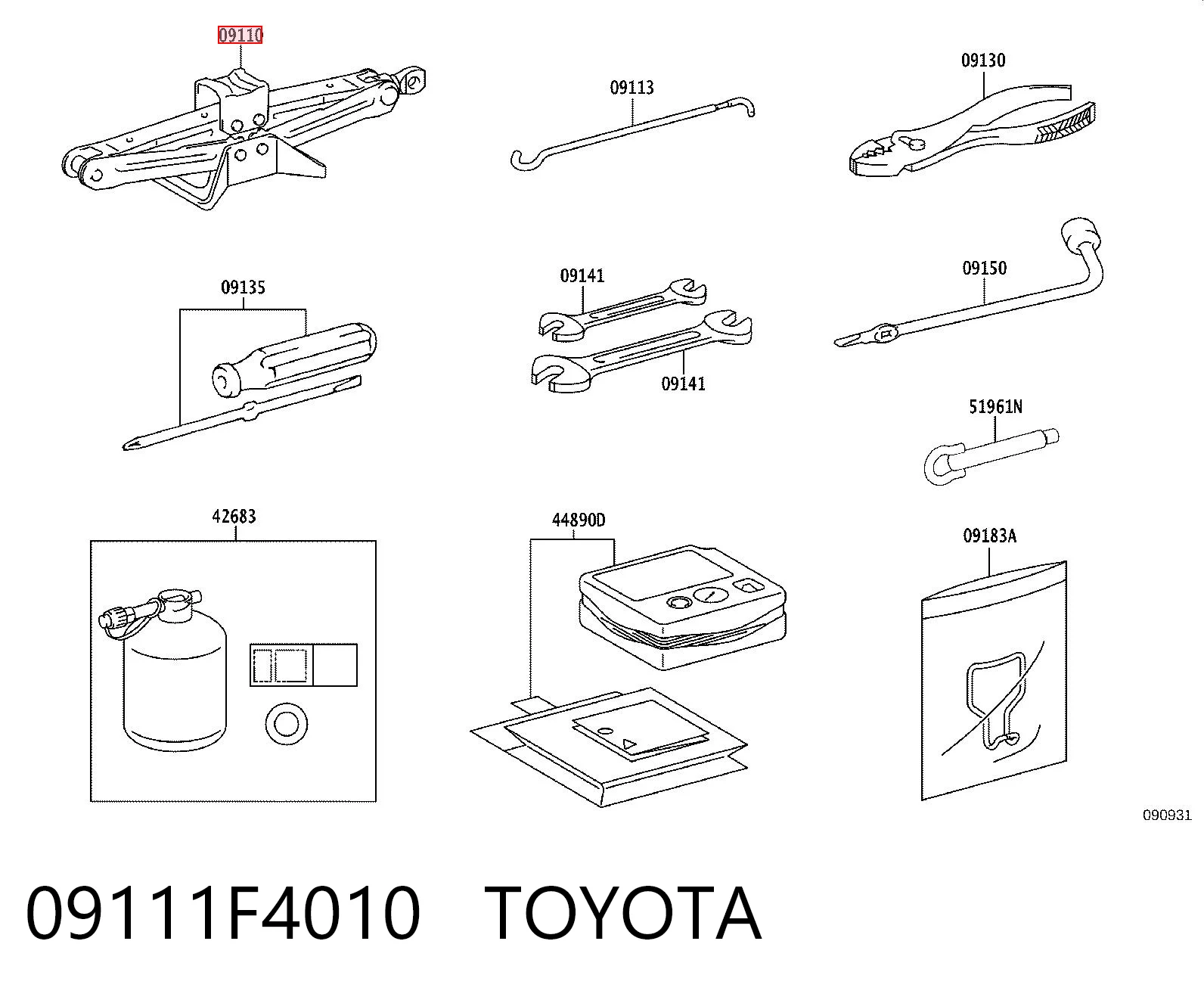 09110

09113

09130

09135

09141

09141

09150

51961N

42683

44890D

09183A

090931

09111F4010 TOYOTA