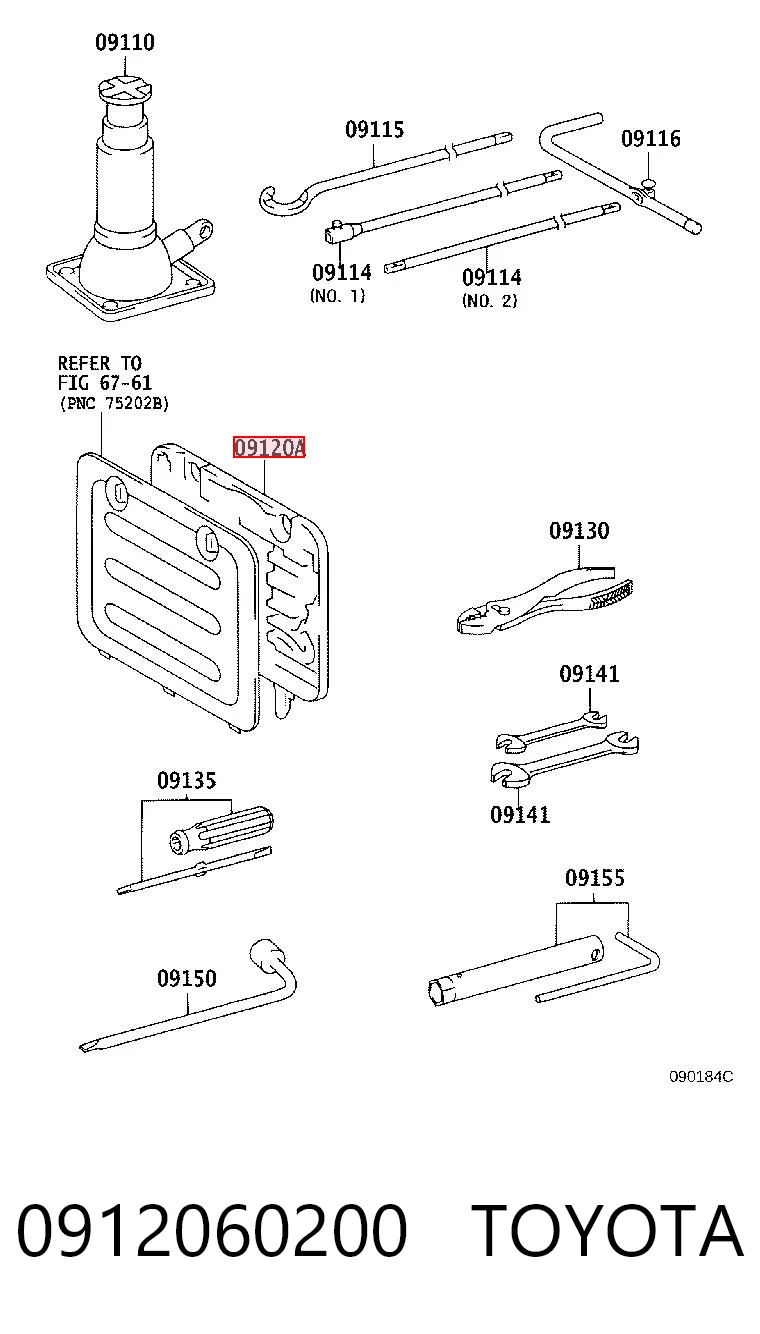 09110

09115

09116

09114
(NO. 1)

09114
(NO. 2)

REFER TO
FIG 67-61
(PNC 75202B)

09120A

09130

09141

09141

09135

09155

09150

090184C

0912060200 TOYOTA