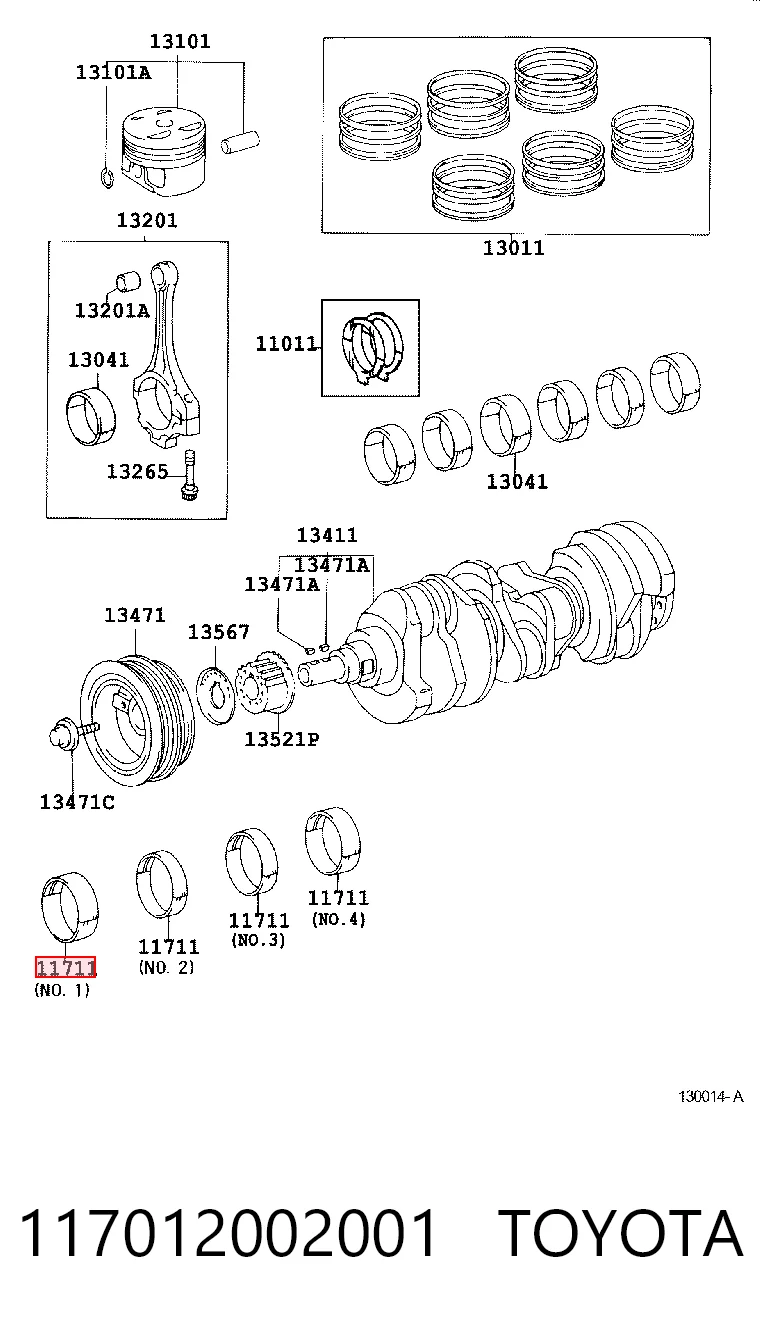 13101
13101A
13011
13201
13201A
13041
13265
11011
13041
13411
13471A
13471A
13471
13567
13521P
13471C
11711
(NO. 1)
11711
(NO. 2)
11711
(NO.3)
11711
(NO.4)
130014-A
117012002001 TOYOTA