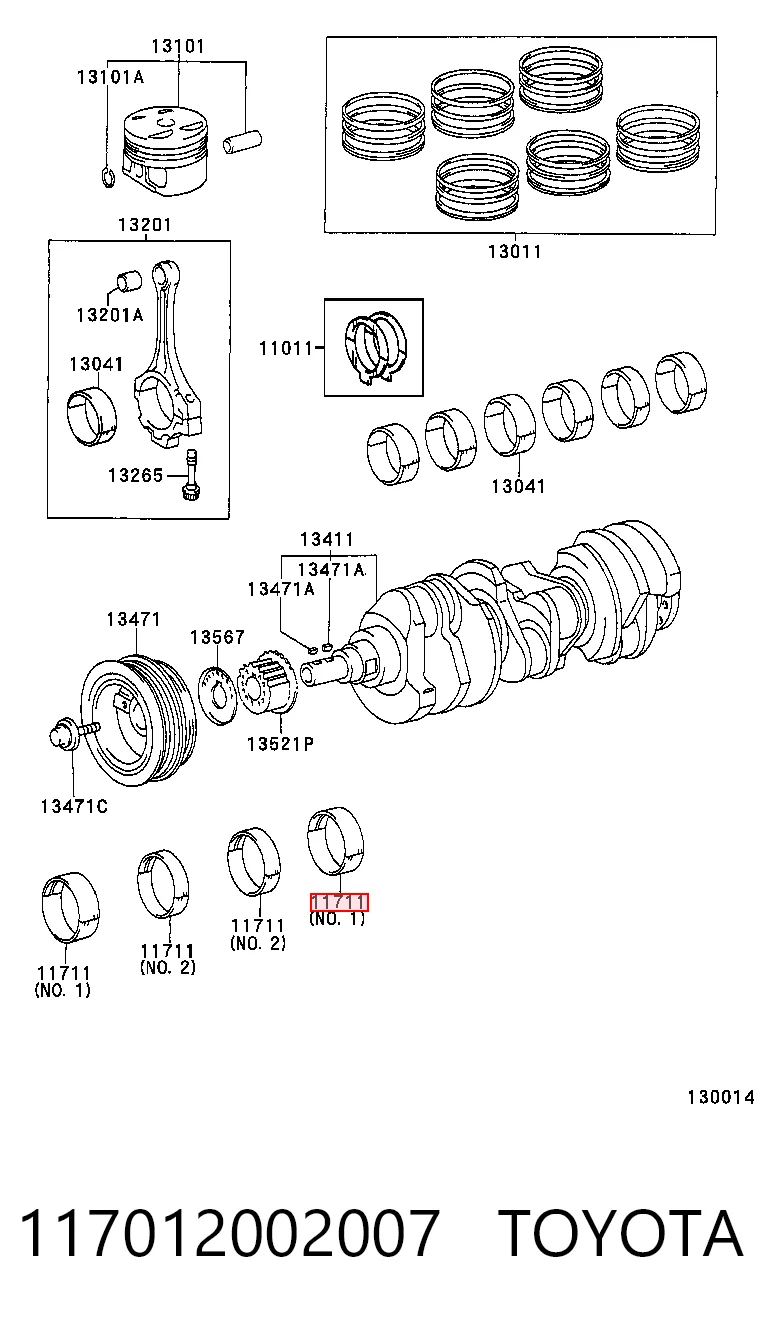 13101
13101A
13011
13201
13201A
13041
13265
11011
13041
13411
13471A
13471A
13471
13567
13521P
13471C
11711
(NO. 1)
11711
(NO. 2)
11711
(NO. 2)
11711
(NO. 1)
130014

117012002007 TOYOTA