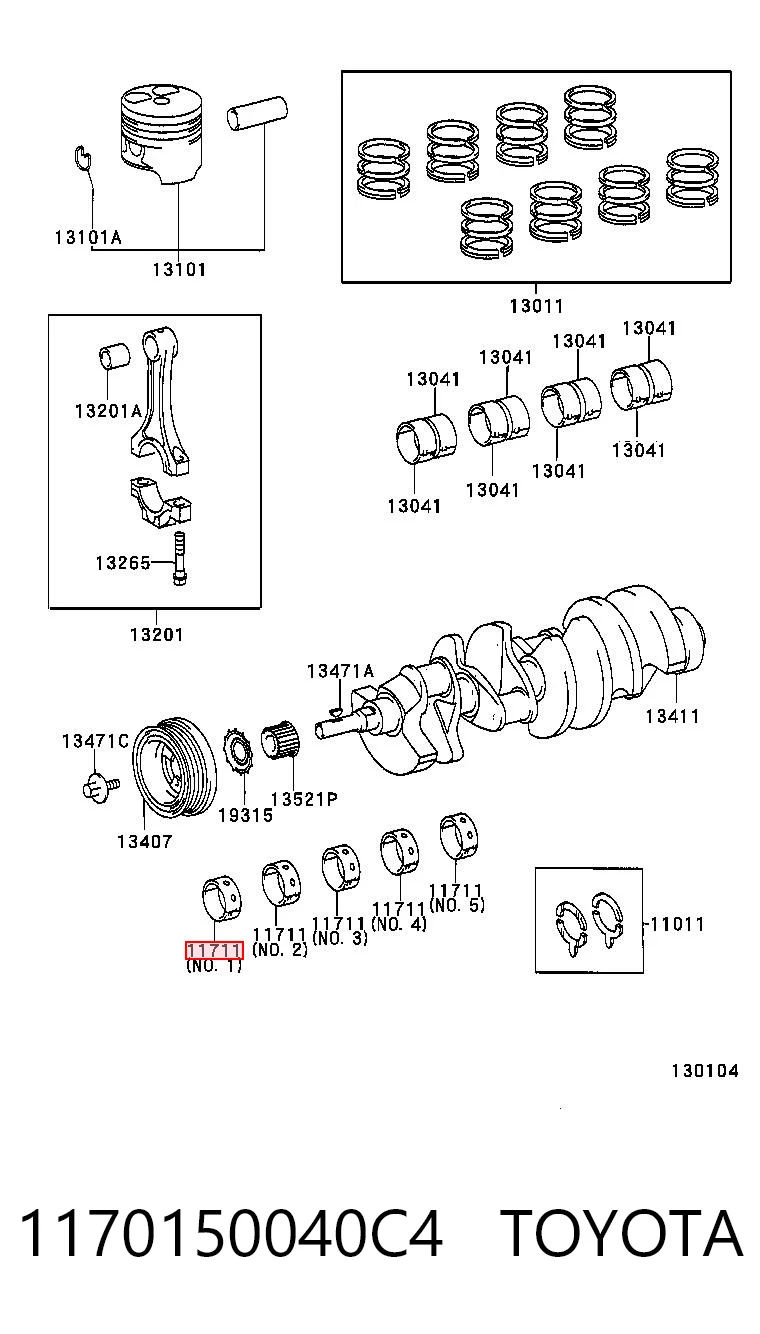 13101A
13101
13011
13201A
13265
13201
13041
13041
13041
13041
13041
13041
13041
13041
13471A
13411
13471C
13407
19315
13521P
11711 (NO. 1)
11711 (NO. 2)
11711 (NO. 3)
11711 (NO. 4)
11711 (NO. 5)
11011
130104

1170150040C4 TOYOTA