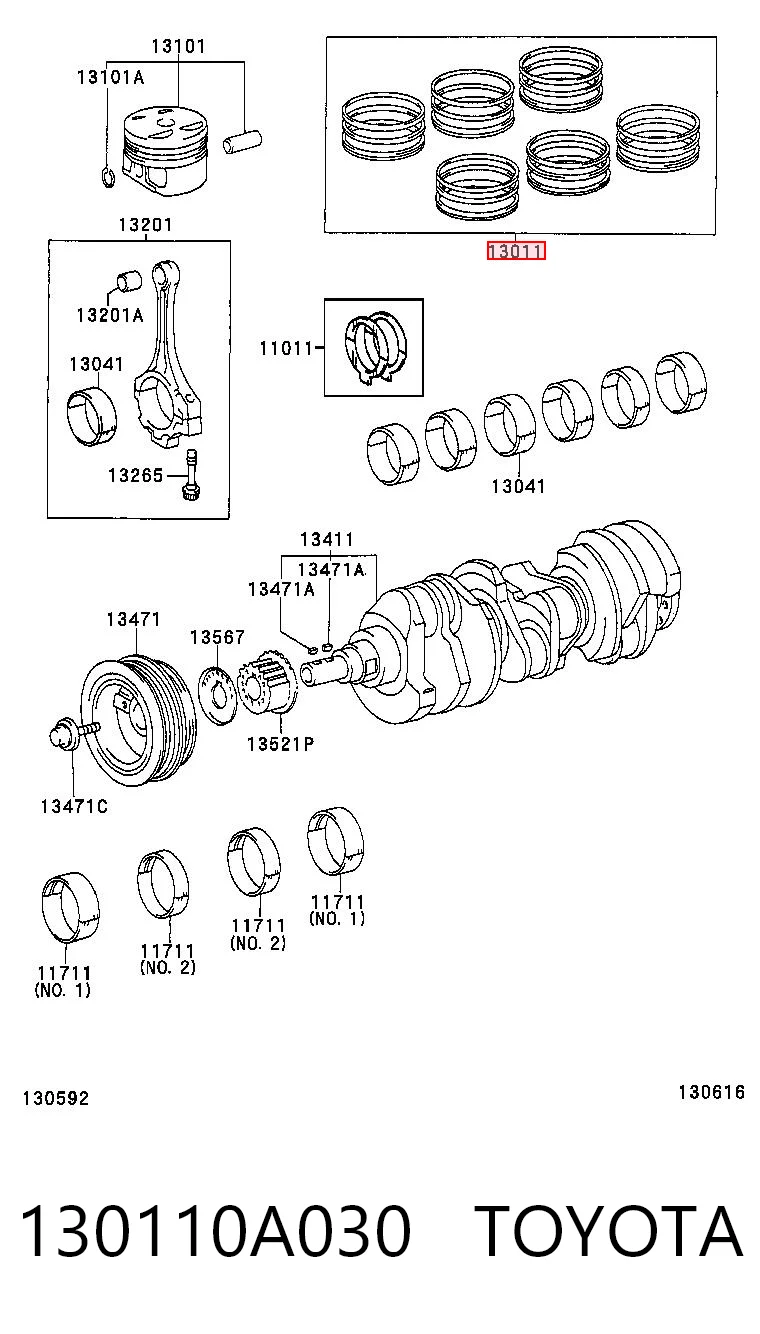 13101
13101A
13011
13201
13201A
13041
13265
11011
13041
13411
13471A
13471A
13471
13567
13521P
13471C
11711
(NO. 1)
11711
(NO. 2)
11711
(NO. 2)
11711
(NO. 1)
130592
130616

130110A030 TOYOTA