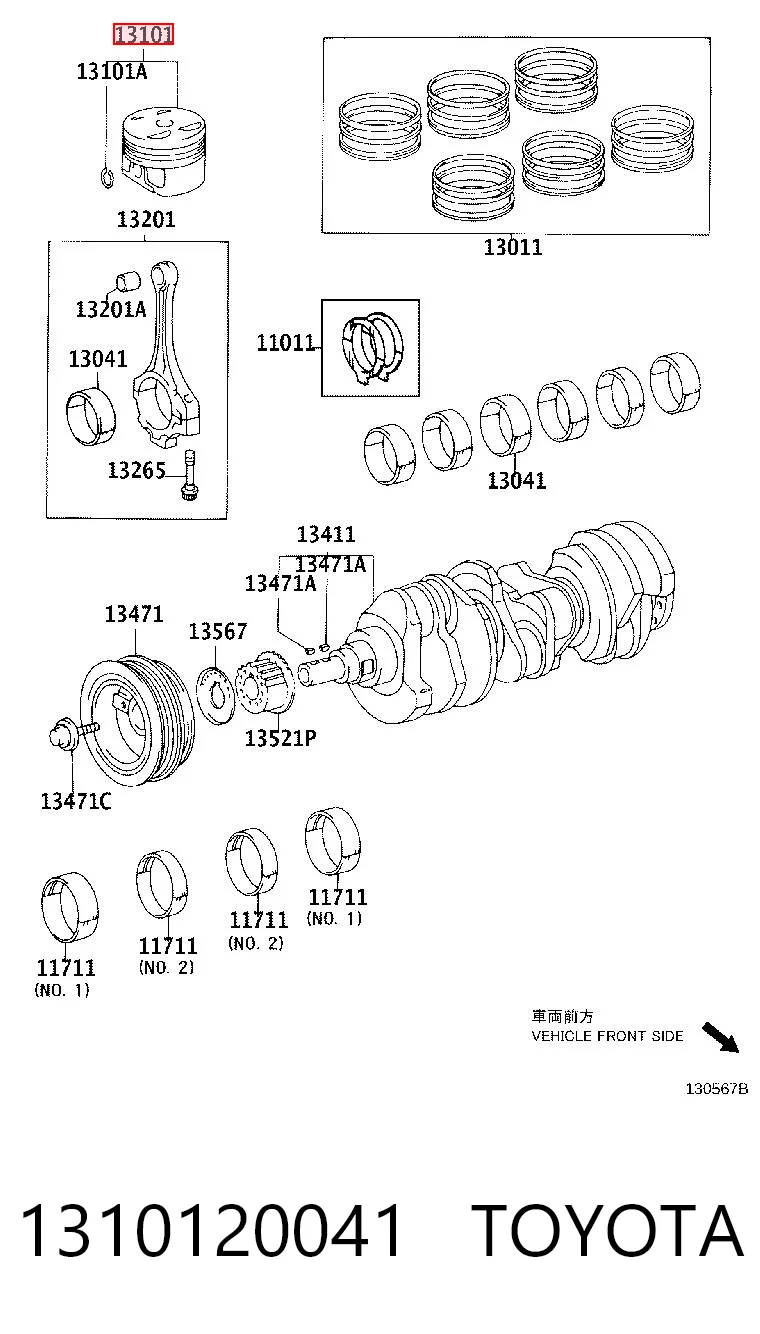 13101
13101A
13011
13201
13201A
13041
13265
11011
13041
13411
13471A
13471A
13471
13567
13521P
13471C
11711
(NO. 1)
11711
(NO. 2)
11711
(NO. 2)
11711
(NO. 1)

車両前方
VEHICLE FRONT SIDE

130567B

1310120041 TOYOTA