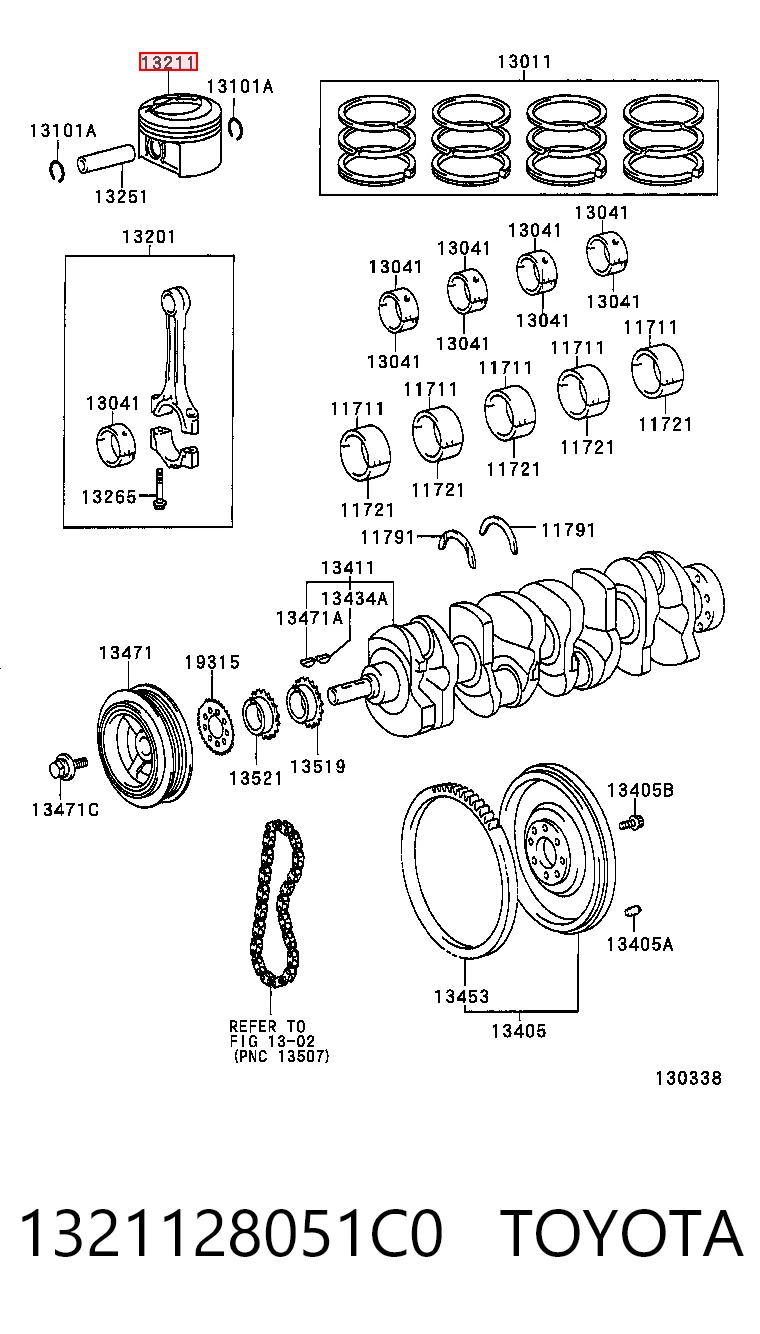 13211
13101A
13101A
13251
13011
13201
13041
13265
13041
13041
13041
13041
13041
13041
13041
13041
11711
11711
11711
11711
11711
11721
11721
11721
11721
11721
11791
11791
13411
13434A
13471A
13471
19315
13521
13519
13471C
13405B
13405A
13453
13405
REFER TO FIG 13-02 (PNC 13507)
130338
1321128051C0 TOYOTA