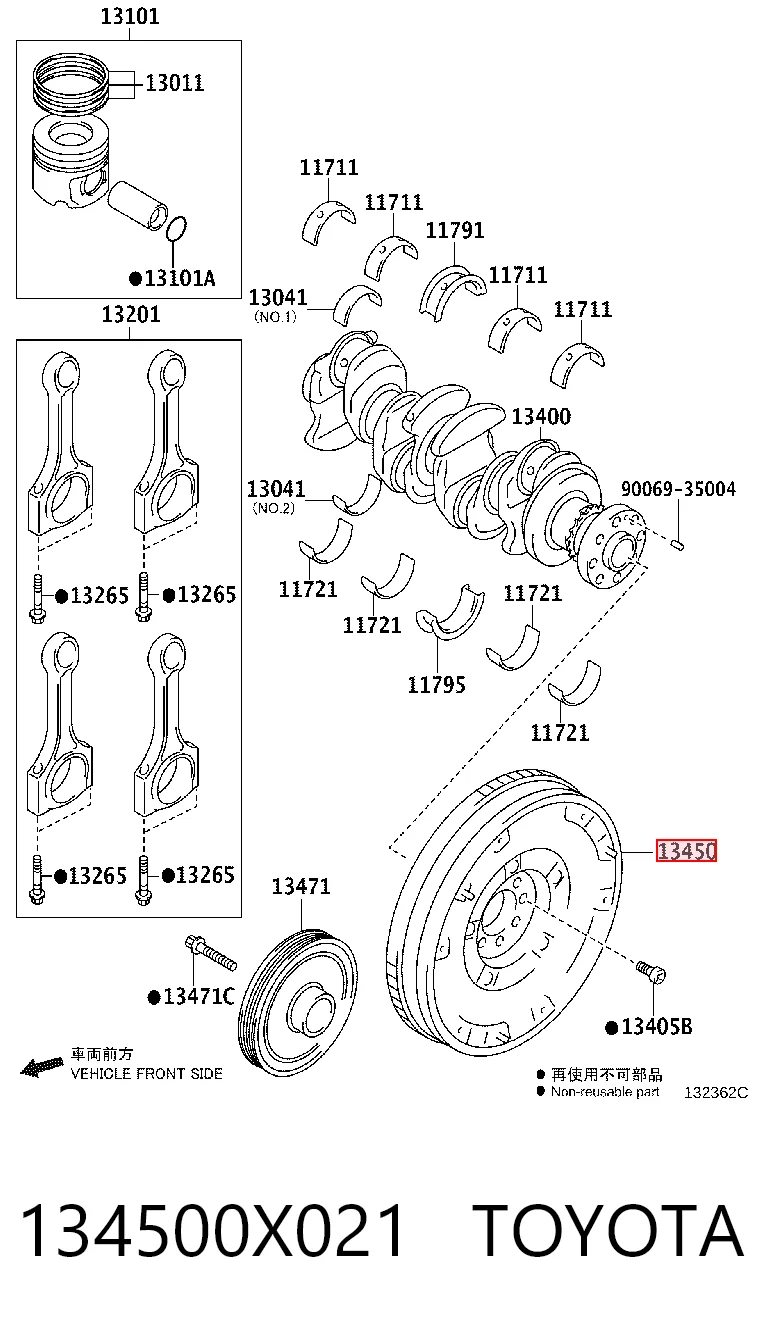 13101

13011

●13101A

13201

●13265 ●13265

●13265 ●13265

11711

11711

11791

11711

11711

13041
(NO.1)

13400

13041
(NO.2)

90069-35004

11721

11721

11795

11721

11721

13450

13471

●13471C

●13405B

車両前方
VEHICLE FRONT SIDE

● 再使用不可部品
● Non-reusable part

132362C

134500X021 TOYOTA