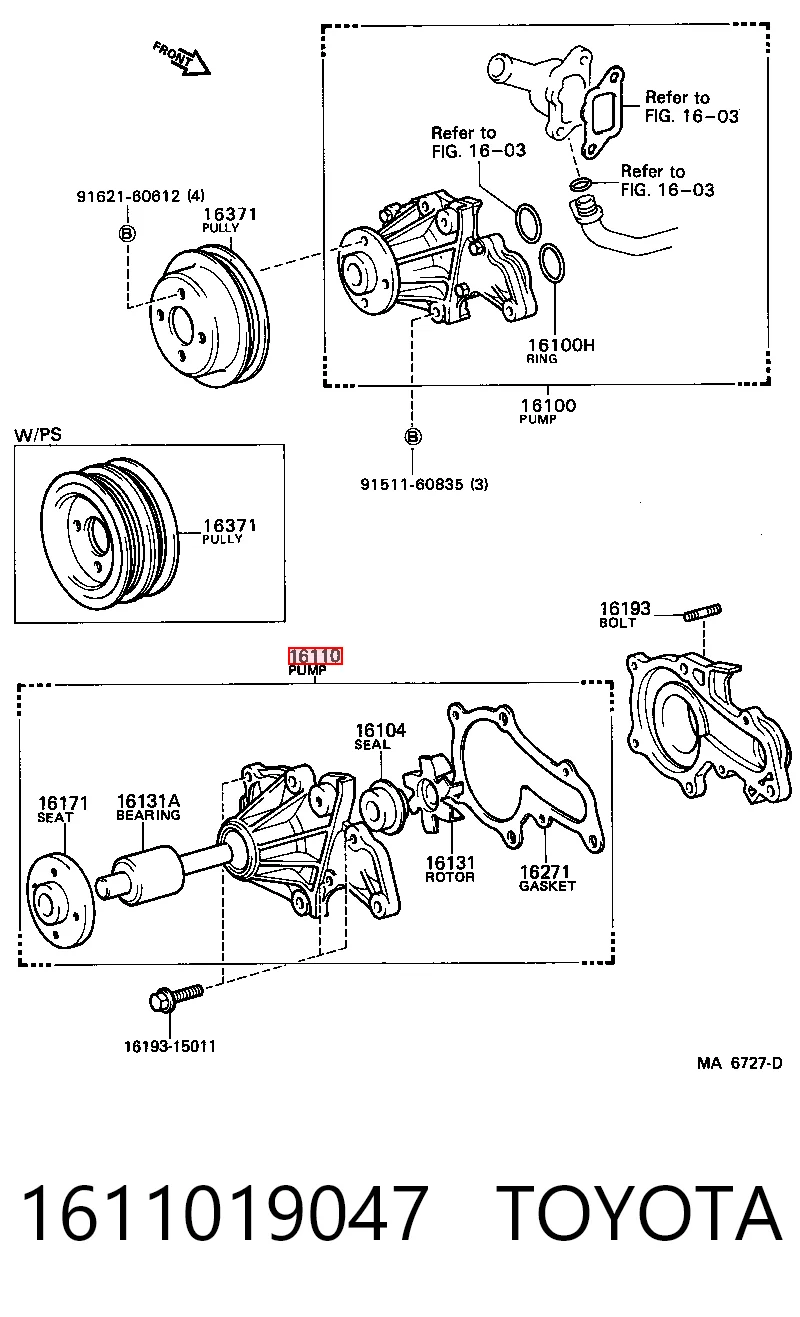 FRONT

Refer to FIG. 16-03

Refer to FIG. 16-03

Refer to FIG. 16-03

91621-60612 (4)

B

16371 PULLY

16100H RING

16100 PUMP

B

91511-60835 (3)

W/PS

16371 PULLY

16193 BOLT

16110 PUMP

16104 SEAL

16171 SEAT

16131A BEARING

16131 ROTOR

16271 GASKET

16193-15011

MA 6727-D

1611019047 TOYOTA