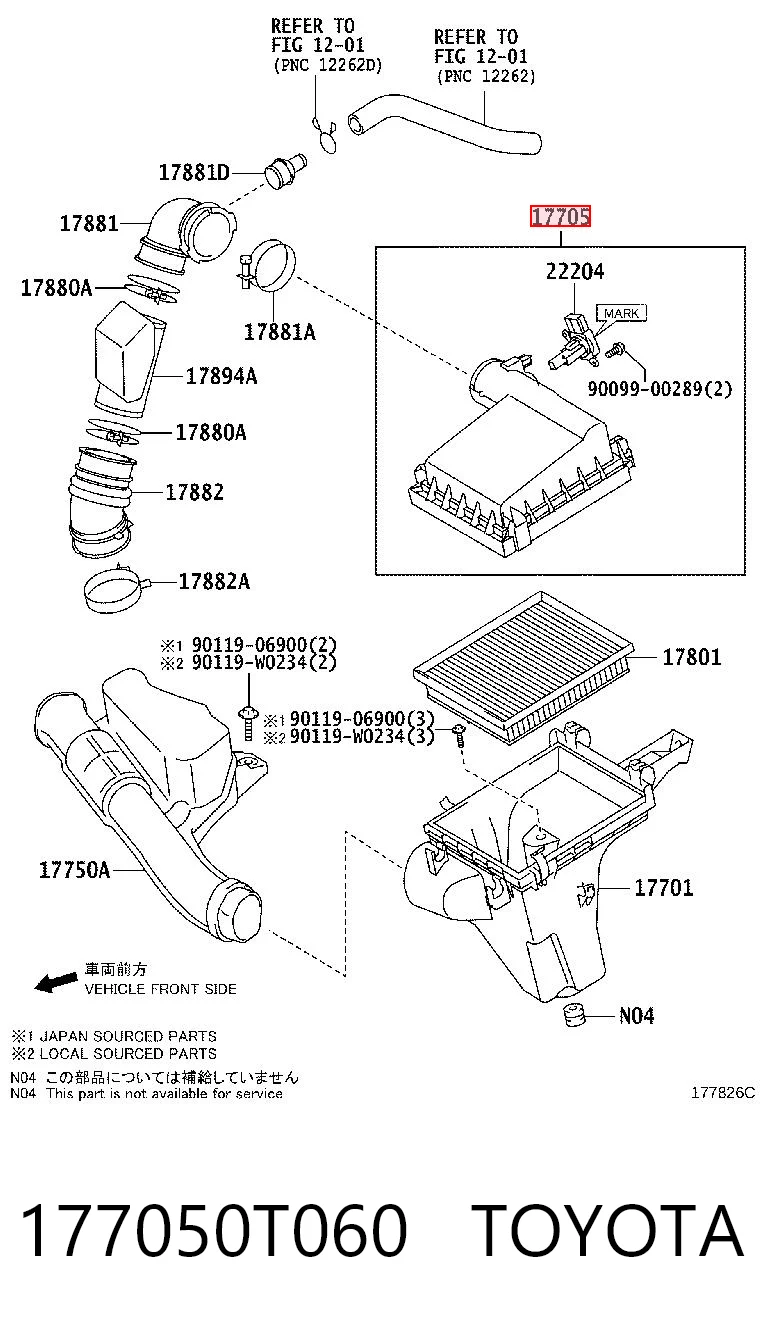 REFER TO
FIG 12-01
(PNC 12262D)

REFER TO
FIG 12-01
(PNC 12262)

17881D
17881
17880A
17881A
17894A
17880A
17882
17882A

17705
22204
MARK
90099-00289(2)

17801

※1 90119-06900(2)
※2 90119-W0234(2)

※1 90119-06900(3)
※2 90119-W0234(3)

17750A
17701
N04

車両前方
VEHICLE FRONT SIDE

※1 JAPAN SOURCED PARTS
※2 LOCAL SOURCED PARTS
N04 この部品については補給していません
N04 This part is not available for service

177826C

177050T060 TOYOTA